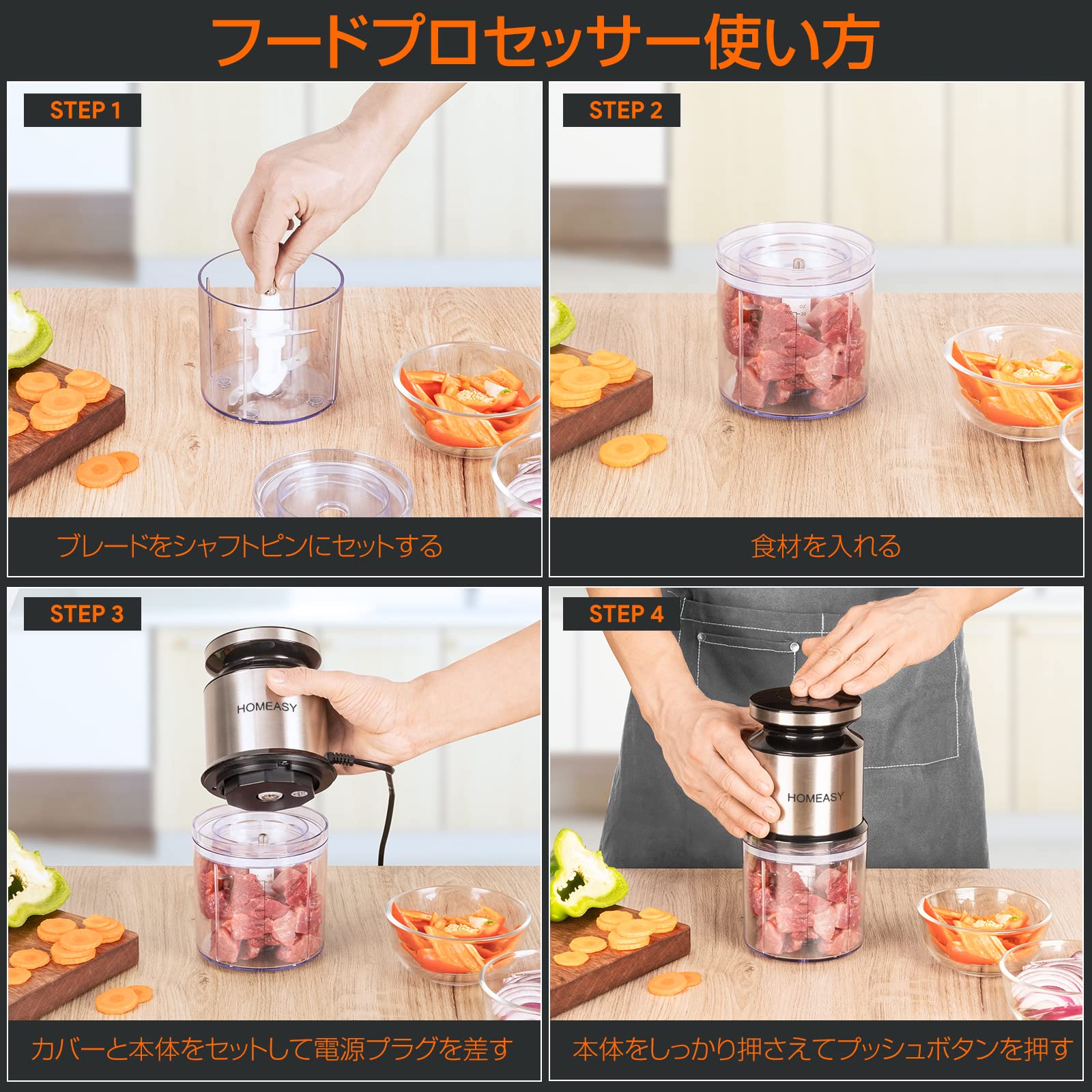 フードプロセッサー使い方

STEP 1

ブレードをシャフトピンにセットする

STEP 2

食材を入れる

STEP 3

HOMEASY

カバーと本体をセットして電源プラグを差す

STEP 4

HOMEASY

本体をしっかり押さえてプッシュボタンを押す