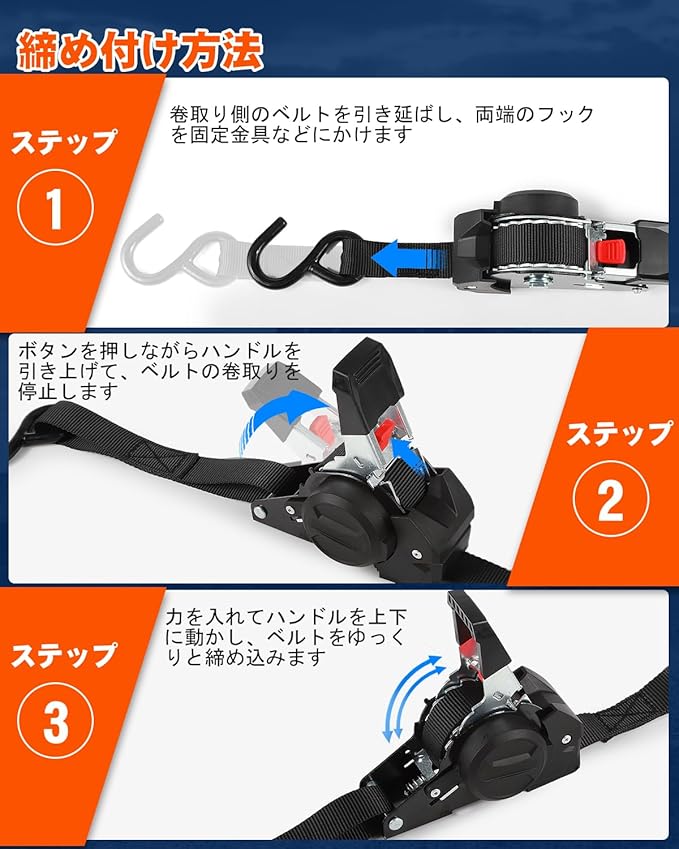 締め付け方法

ステップ
1

巻取り側のベルトを引き延ばし、両端のフックを固定金具などにかけます

ボタンを押しながらハンドルを引き上げて、ベルトの巻取りを停止します

ステップ
2

ステップ
3

力を入れてハンドルを上下に動かし、ベルトをゆっくりと締め込みます