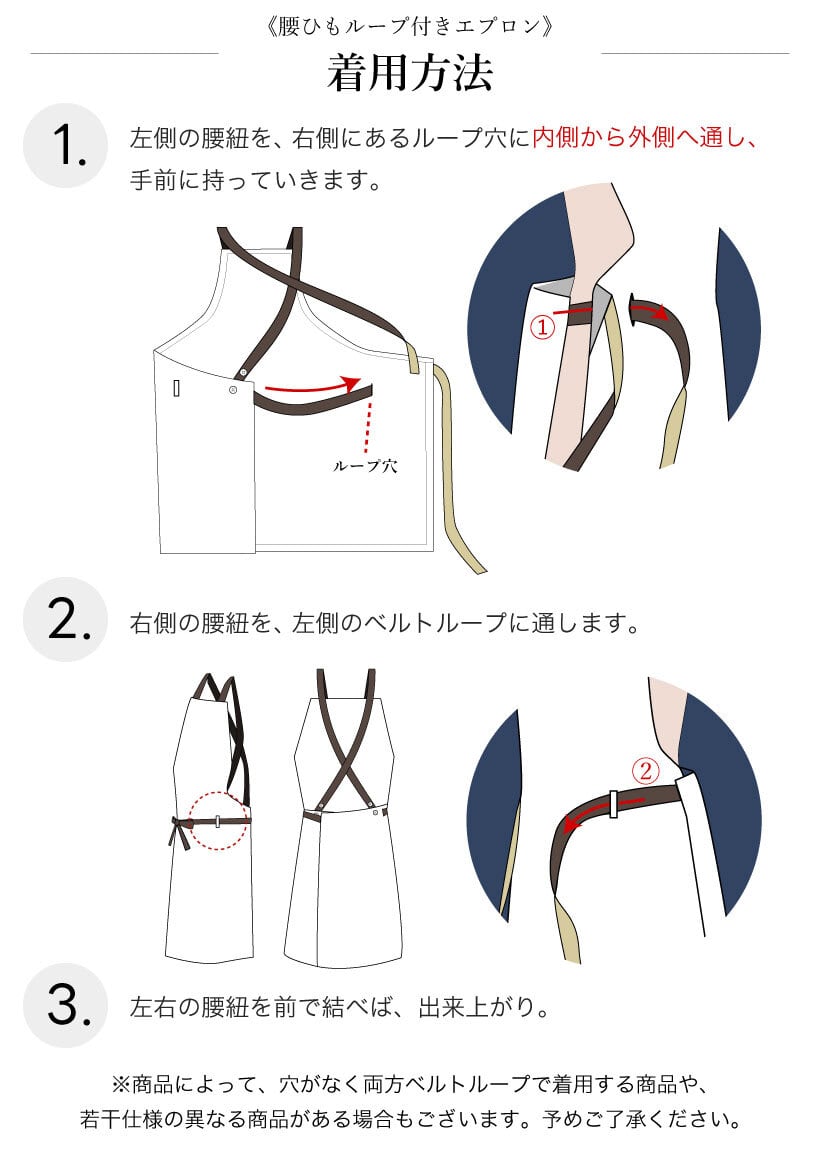 《腰ひもループ付きエプロン》

着用方法

1. 左側の腰紐を、右側にあるループ穴に内側から外側へ通し、手前に持っていきます。

ループ穴

①

2. 右側の腰紐を、左側のベルトループに通します。

②

3. 左右の腰紐を前で結べば、出来上がり。

※商品によって、穴がなく両方ベルトループで着用する商品や、若干仕様の異なる商品がある場合もございます。予めご了承ください。