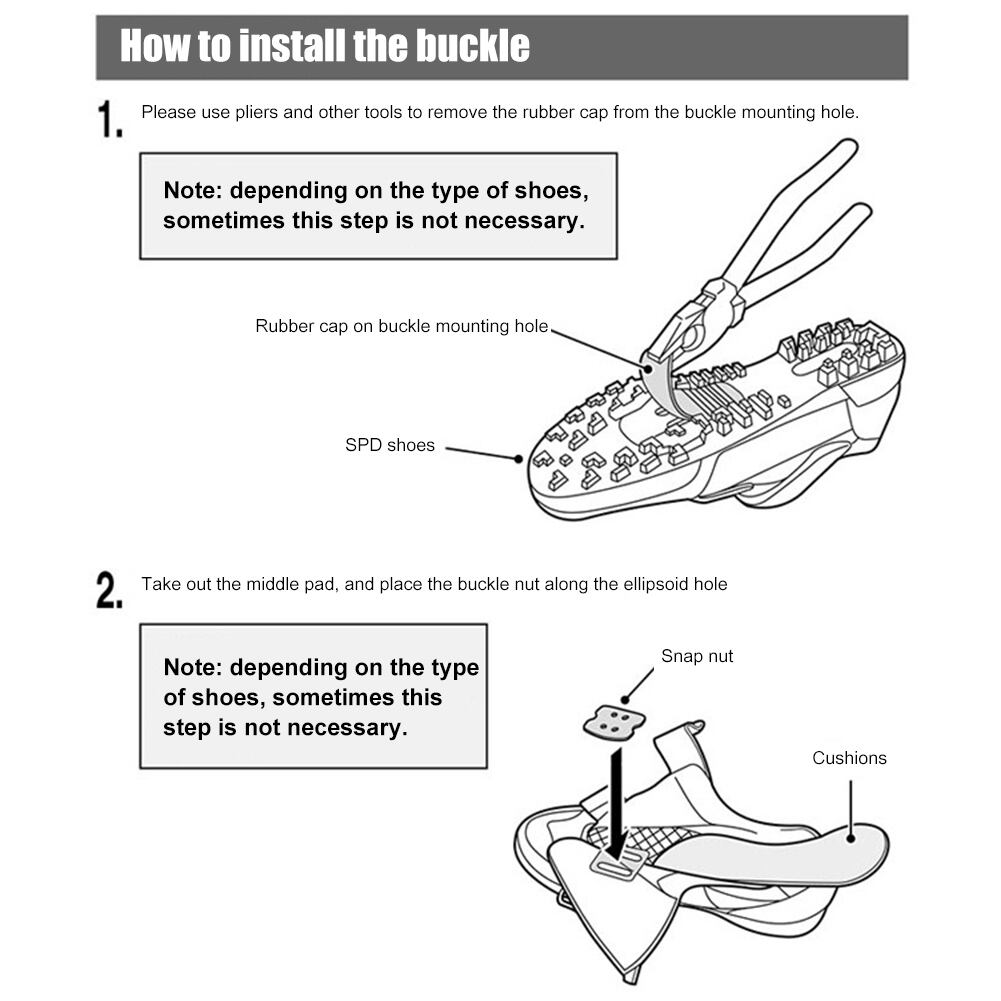 How to install the buckle

1. Please use pliers and other tools to remove the rubber cap from the buckle mounting hole.

Note: depending on the type of shoes, sometimes this step is not necessary.

Rubber cap on buckle mounting hole

SPD shoes

2. Take out the middle pad, and place the buckle nut along the ellipsoid hole

Note: depending on the type of shoes, sometimes this step is not necessary.

Snap nut

Cushions