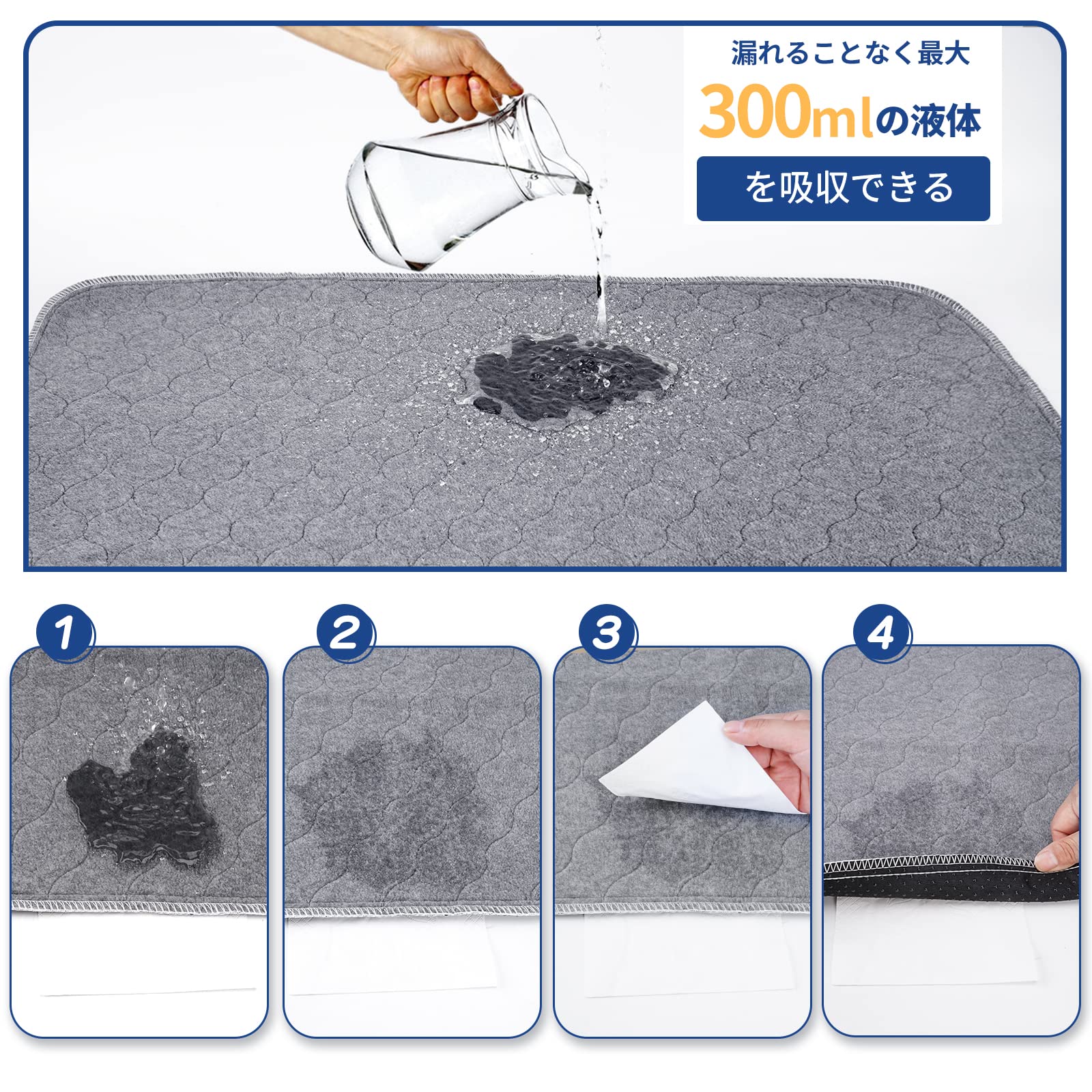 漏れることなく最大
300mlの液体
を吸収できる

1

2

3

4