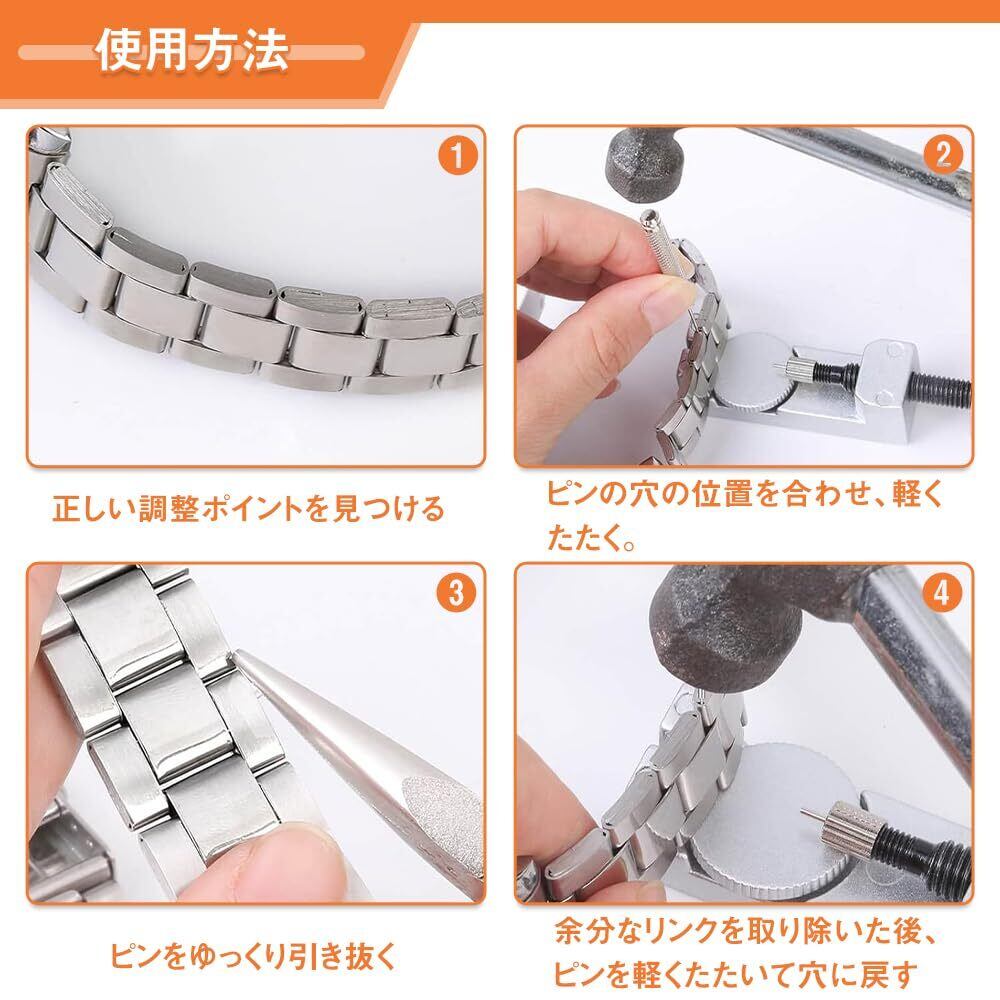 使用方法

1

正しい調整ポイントを見つける

2

ピンの穴の位置を合わせ、軽くたたく。

3

ピンをゆっくり引き抜く

4

余分なリンクを取り除いた後、ピンを軽くたたいて穴に戻す