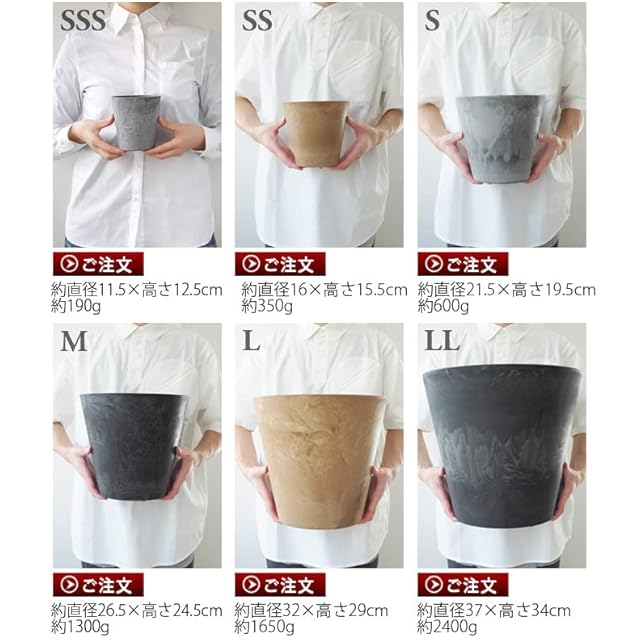 SSS

ご注文

約直径11.5×高さ12.5cm
約190g

SS

ご注文

約直径16×高さ15.5cm
約350g

S

ご注文

約直径21.5×高さ19.5cm
約600g

M

ご注文

約直径26.5×高さ24.5cm
約1300g

L

ご注文

約直径32×高さ29cm
約1650g

LL

ご注文

約直径37×高さ34cm
約2400g