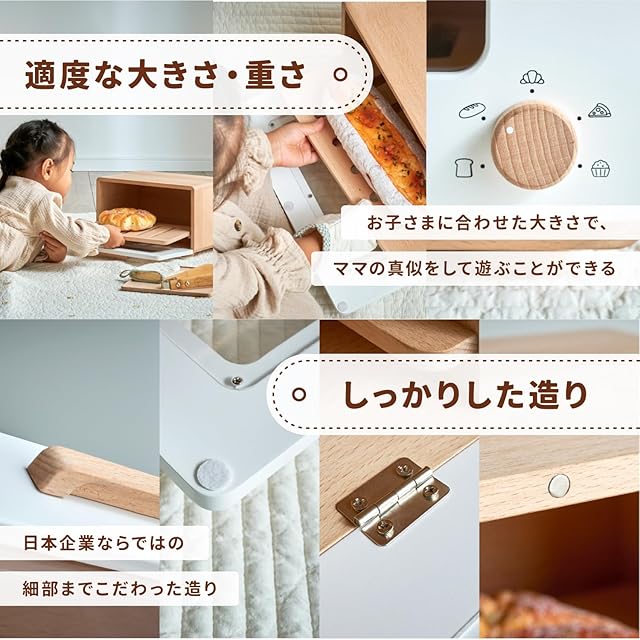 適度な大きさ・重さ

お子さまに合わせた大きさで、
ママの真似をして遊ぶことができる

しっかりした造り

日本企業ならではの
細部までこだわった造り