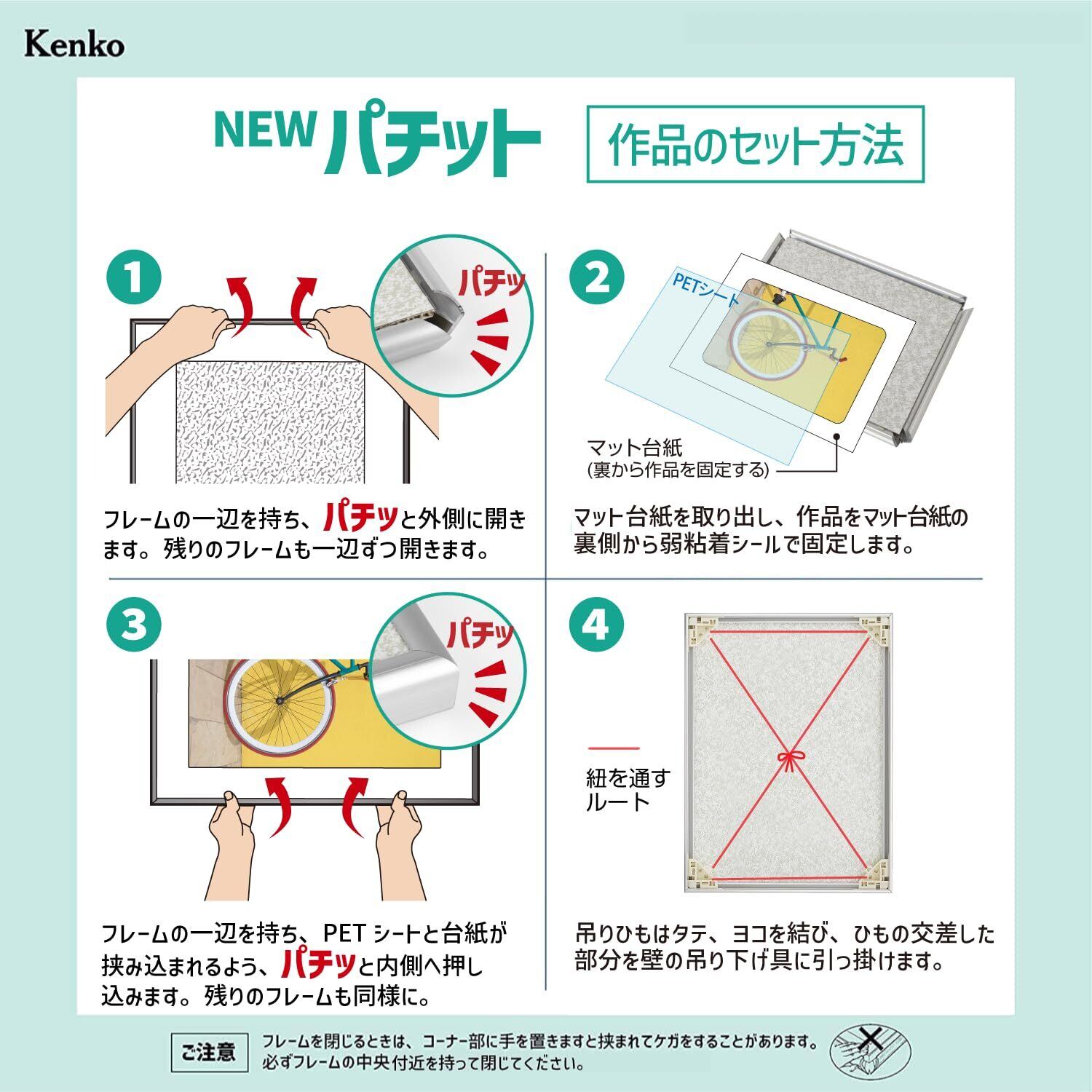 Kenko

NEW パチット

作品のセット方法

1

パチッ

フレームの一辺を持ち、パチッと外側に開きます。残りのフレームも一辺ずつ開きます。

2

PETシート

マット台紙
(裏から作品を固定する)

マット台紙を取り出し、作品をマット台紙の裏側から弱粘着シールで固定します。

3

パチッ

フレームの一辺を持ち、PET シートと台紙が挟み込まれるよう、パチッと内側へ押し込みます。残りのフレームも同様に。

4

紐を通すルート

吊りひもはタテ、ヨコを結び、ひもの交差した部分を壁の吊り下げ具に引っ掛けます。

ご注意

フレームを閉じるときは、コーナー部に手を置きますと挟まれてケガをすることがあります。必ずフレームの中央付近を持って閉じてください。