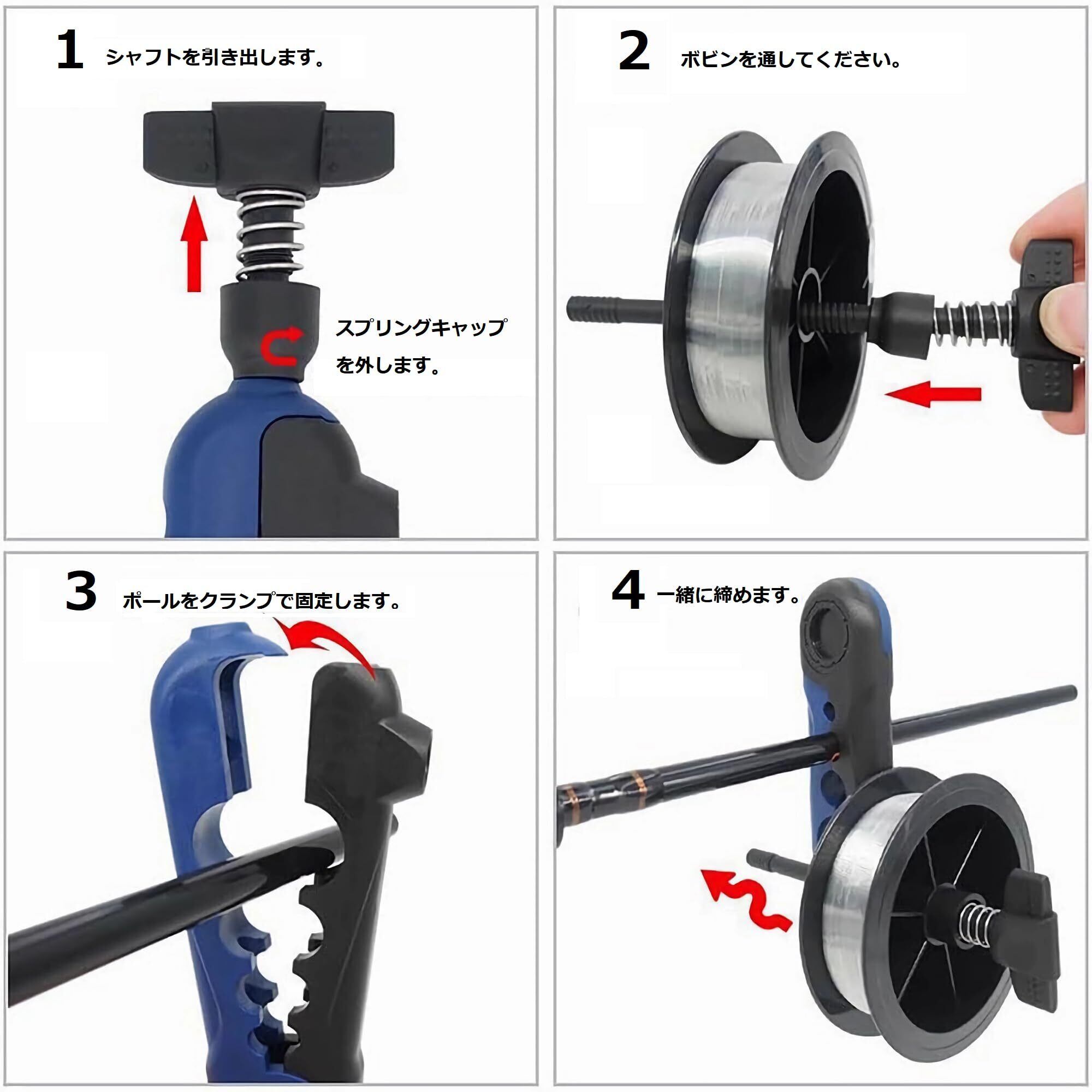 1 シャフトを引き出します。

スプリングキャップを外します。

2 ボビンを通してください。

3 ポールをクランプで固定します。

4 一緒に締めます。