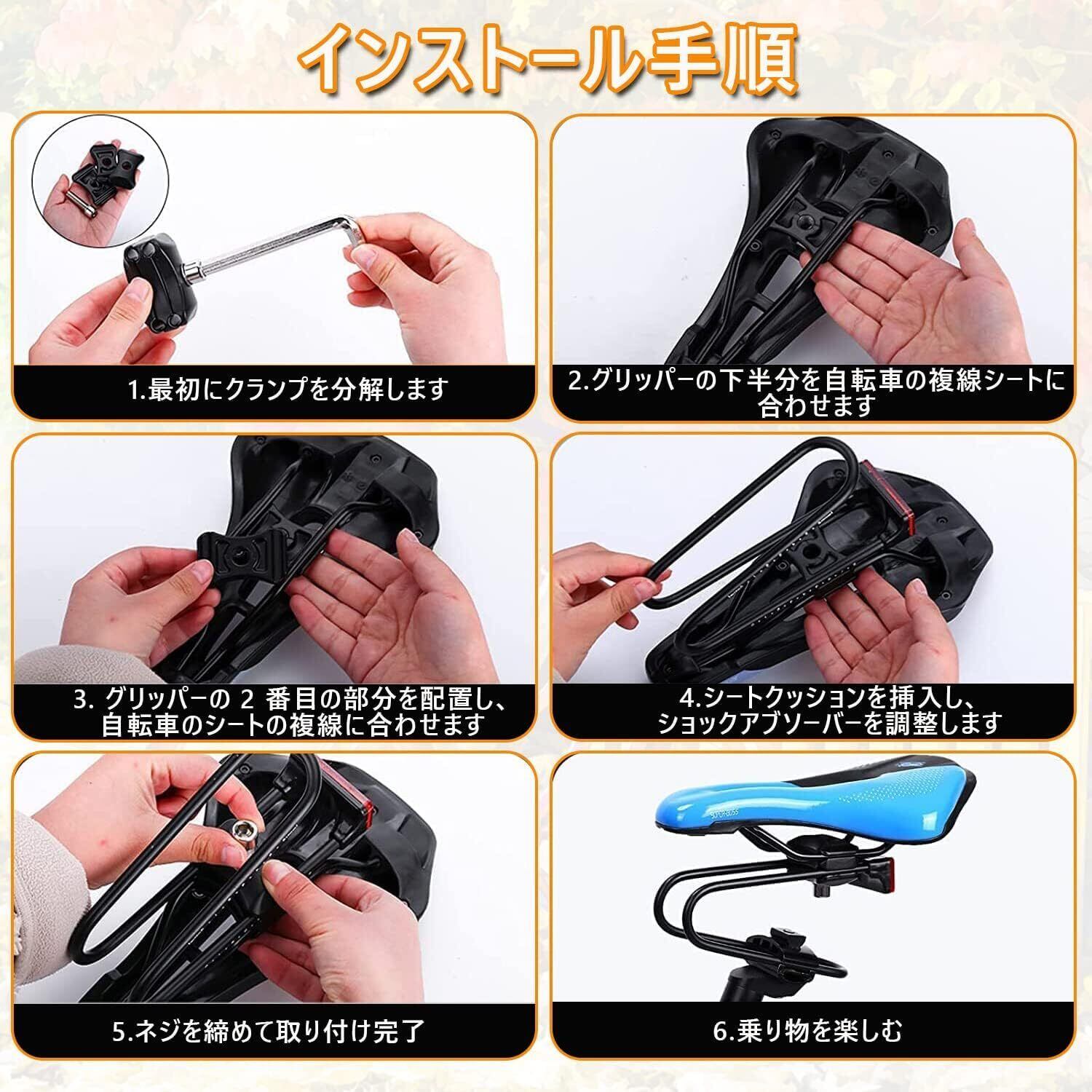 インストール手順

1.最初にクランプを分解します

2.グリッパーの下半分を自転車の複線シートに合わせます

3. グリッパーの 2 番目の部分を配置し、自転車のシートの複線に合わせます

4.シートクッションを挿入し、ショックアブソーバーを調整します

5.ネジを締めて取り付け完了

6.乗り物を楽しむ