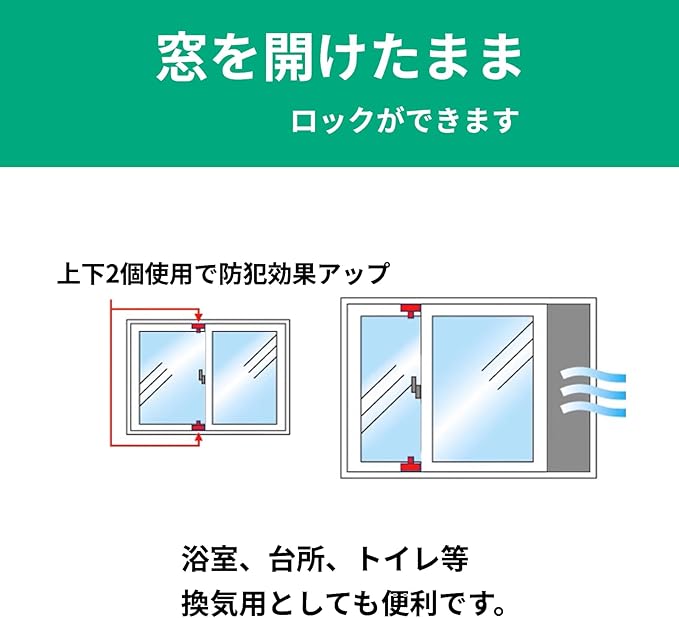 窓を開けたまま
ロックができます

上下2個使用で防犯効果アップ

浴室、台所、トイレ等
換気用としても便利です。