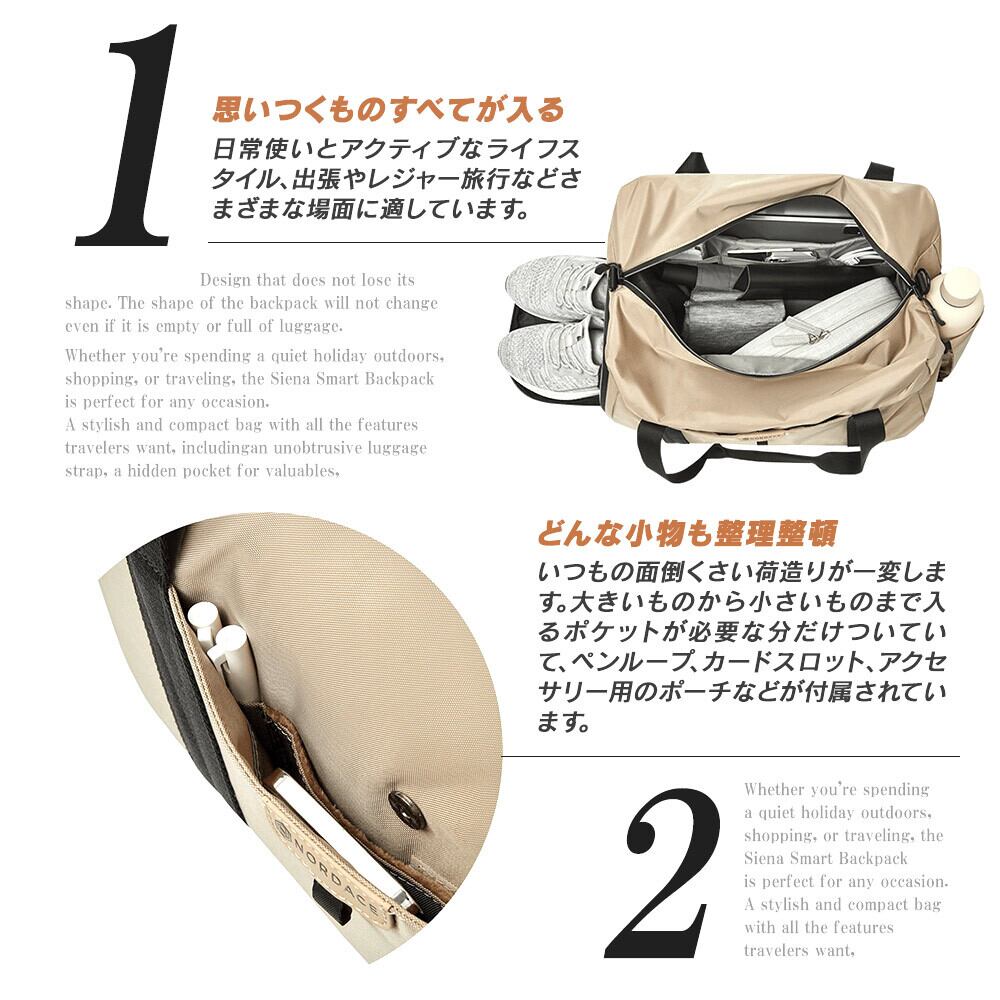 1

思いつくものすべてが入る

日常使いとアクティブなライフスタイル、出張やレジャー旅行などさまざまな場面に適しています。

Design that does not lose its shape. The shape of the backpack will not change even if it is empty or full of luggage.

Whether you're spending a quiet holiday outdoors, shopping, or traveling, the Siena Smart Backpack is perfect for any occasion.
A stylish and compact bag with all the features travelers want, includingan unobtrusive luggage strap, a hidden pocket for valuables,

どんな小物も整理整頓

いつもの面倒くさい荷造りが一変します。大きいものから小さいものまで入るポケットが必要な分だけついていて、ペンループ、カードスロット、アクセサリー用のポーチなどが付属されています。

MORDACE

2

Whether you're spending a quiet holiday outdoors, shopping, or traveling, the Siena Smart Backpack is perfect for any occasion. A stylish and compact bag with all the features travelers want,