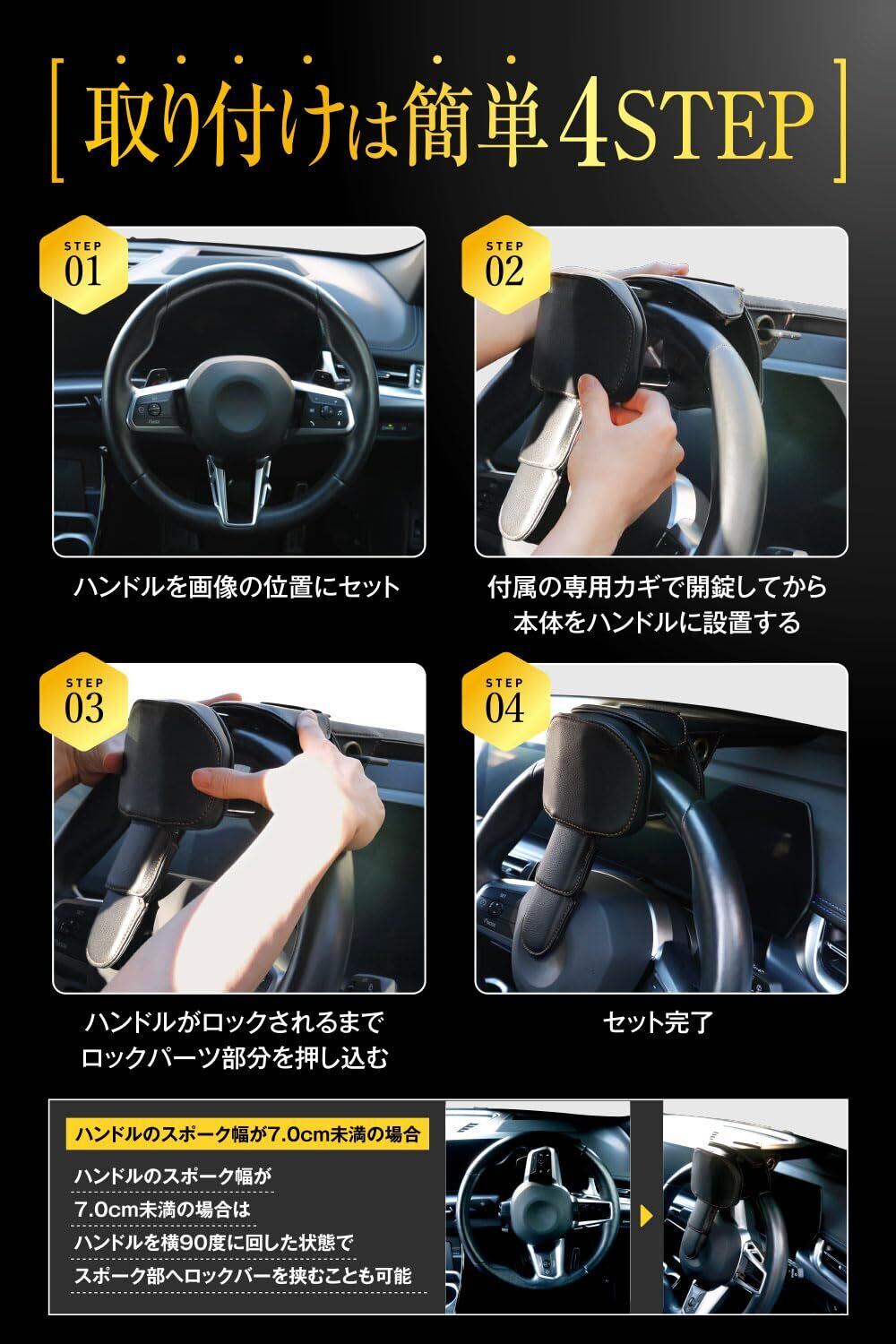 取り付けは簡単4STEP

STEP 01

ハンドルを画像の位置にセット

STEP 02

付属の専用カギで開錠してから本体をハンドルに設置する

STEP 03

ハンドルがロックされるまでロックパーツ部分を押し込む

STEP 04

セット完了

ハンドルのスポーク幅が7.0cm未満の場合

ハンドルのスポーク幅が7.0cm未満の場合はハンドルを横90度に回した状態でスポーク部へロックバーを挟むことも可能