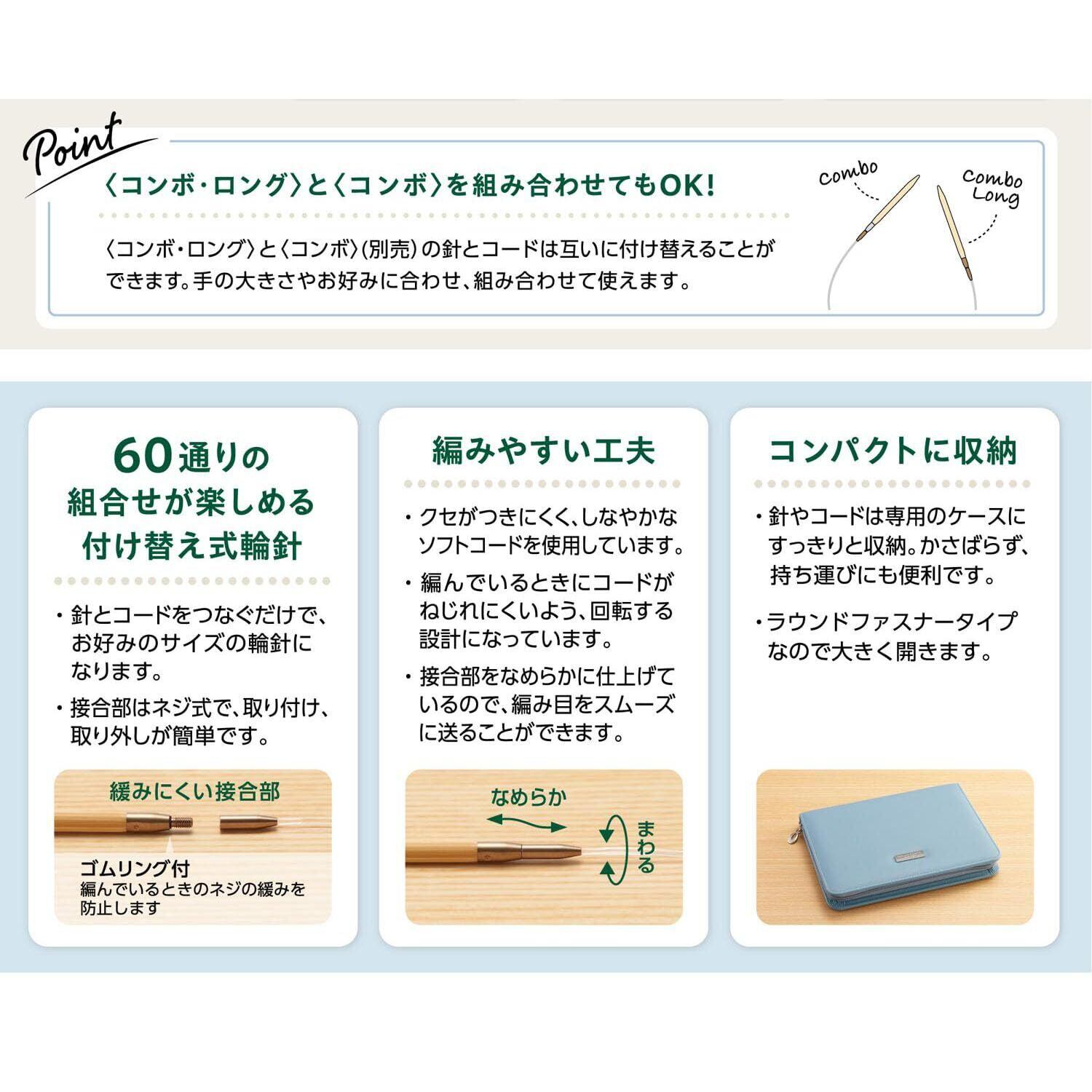 Point

〈コンボ・ロング〉と〈コンボ〉を組み合わせてもOK!

〈コンボ・ロング〉と〈コンボ〉(別売)の針とコードは互いに付け替えることができます。手の大きさやお好みに合わせ、組み合わせて使えます。

Combo

Combo Long

60通りの組合せが楽しめる付け替え式輪針

・針とコードをつなぐだけで、お好みのサイズの輪針になります。

・接合部はネジ式で、取り付け、取り外しが簡単です。

緩みにくい接合部

ゴムリング付
編んでいるときのネジの緩みを防止します

編みやすい工夫

・クセがつきにくく、しなやかなソフトコードを使用しています。

・編んでいるときにコードがねじれにくいよう、回転する設計になっています。

・接合部をなめらかに仕上げているので、編み目をスムーズに送ることができます。

なめらか

まわる

コンパクトに収納

・針やコードは専用のケースにすっきりと収納。かさばらず、持ち運びにも便利です。

・ラウンドファスナータイプなので大きく開きます。