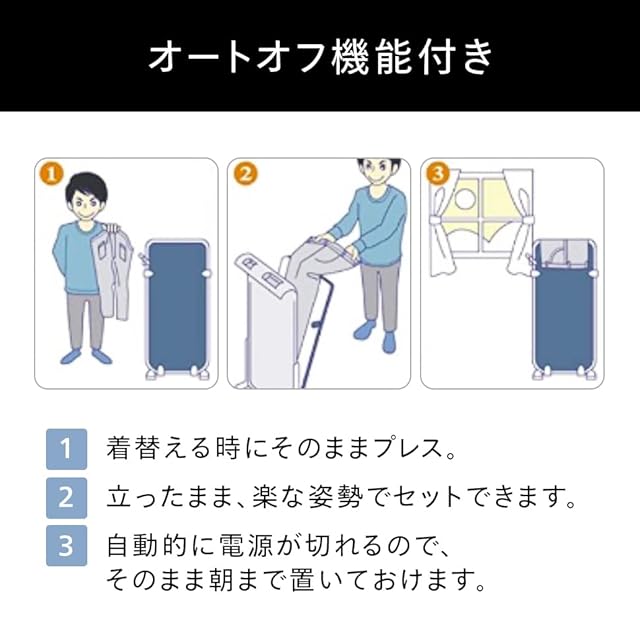 オートオフ機能付き

1

2

3

1 着替える時にそのままプレス。

2 立ったまま、楽な姿勢でセットできます。

3 自動的に電源が切れるので、そのまま朝まで置いておけます。