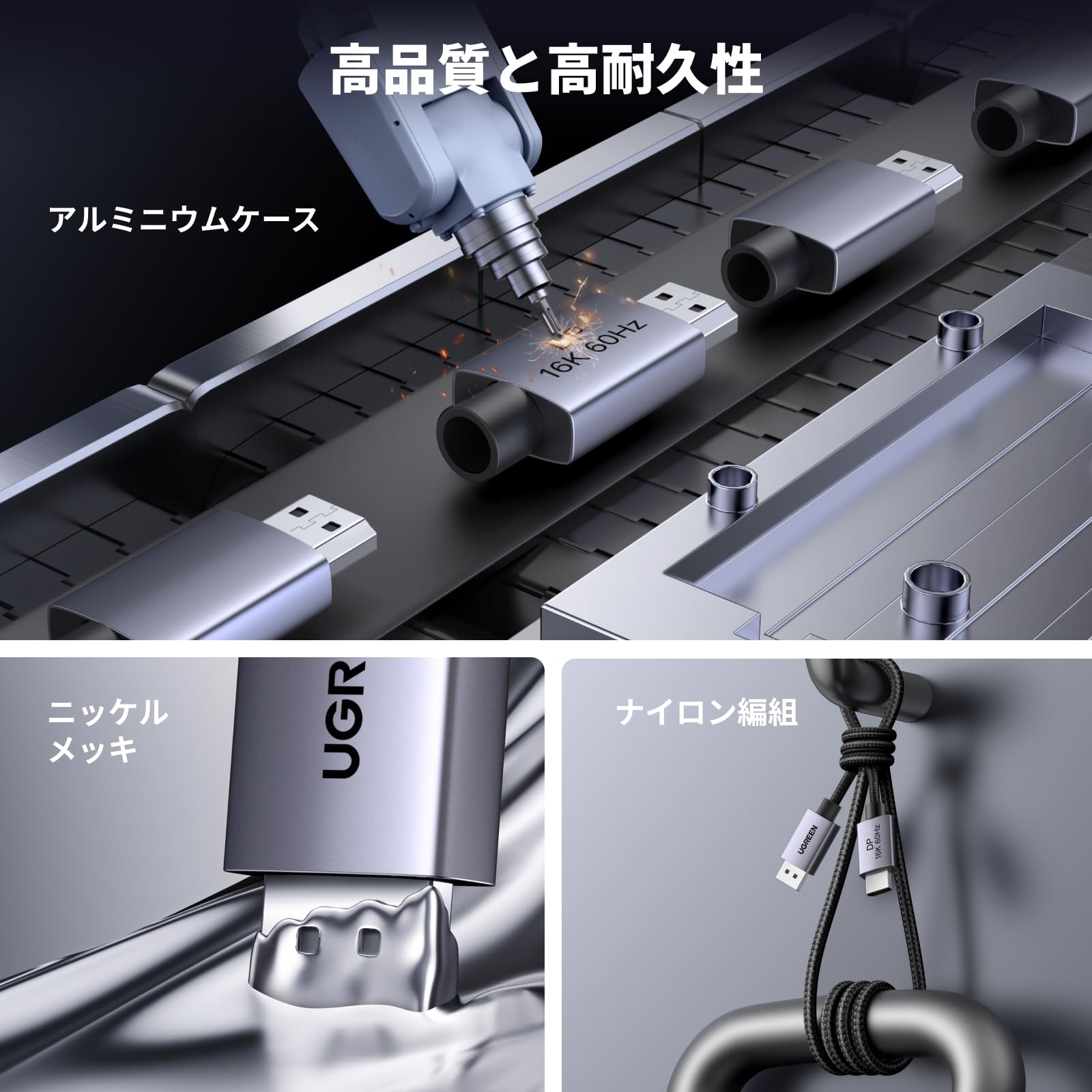 高品質と高耐久性

アルミニウムケース

16K 60Hz

ニッケル
メッキ

UGR

ナイロン編組

UGREEN

DP
16K 60Hz