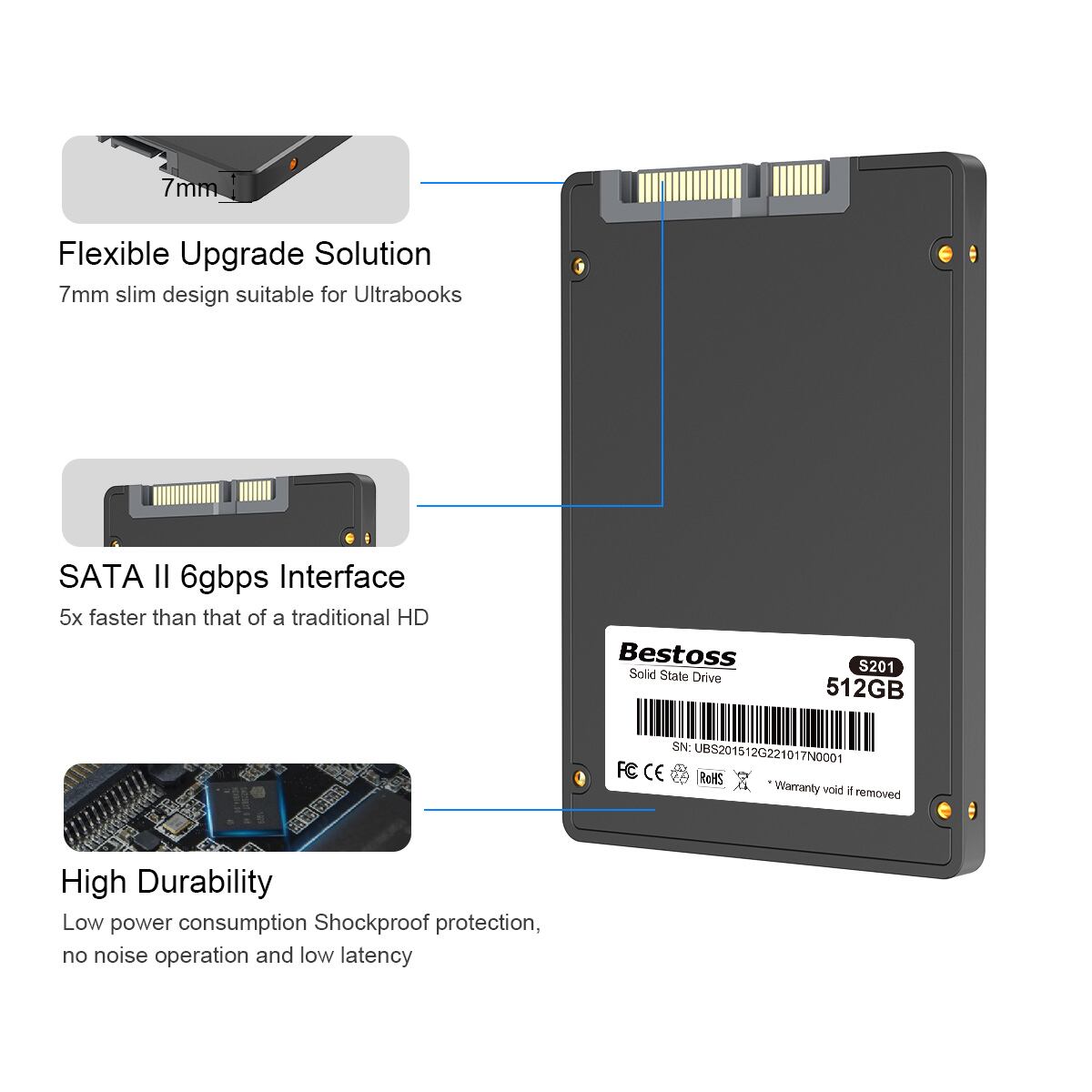 7mm

Flexible Upgrade Solution

7mm slim design suitable for Ultrabooks

SATA II 6gbps Interface

5x faster than that of a traditional HD

High Durability

Low power consumption Shockproof protection, no noise operation and low latency

Bestoss
Solid State Drive

S201
512GB

SN: UBS201512G221017N0001

FC CE RoHS

* Warranty void if removed