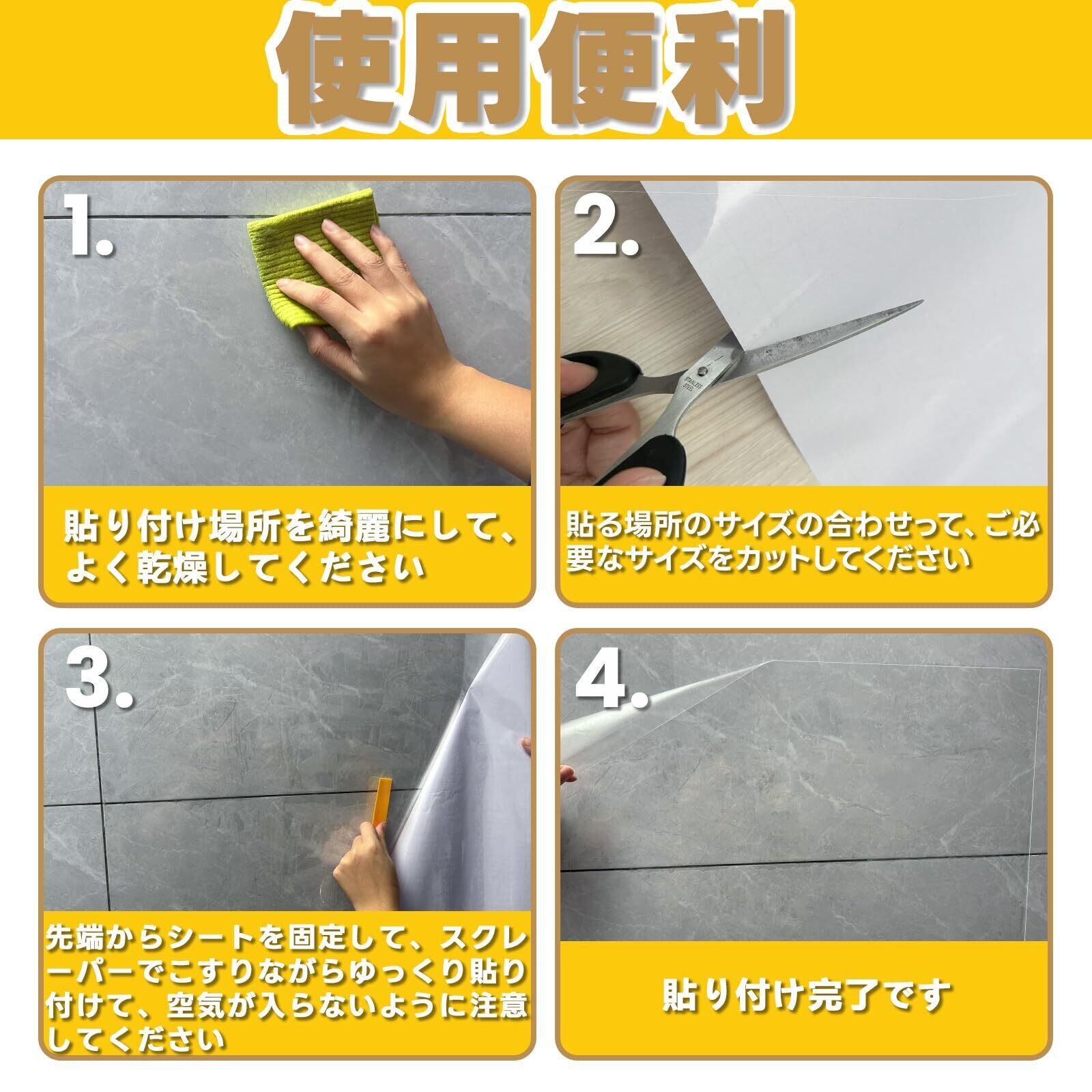 使用便利

1.

貼り付け場所を綺麗にして、よく乾燥してください

2.

STAINLESS STEEL

貼る場所のサイズの合わせって、ご必要なサイズをカットしてください

3.

先端からシートを固定して、スクレーパーでこすりながらゆっくり貼り付けて、空気が入らないように注意してください

4.

貼り付け完了です