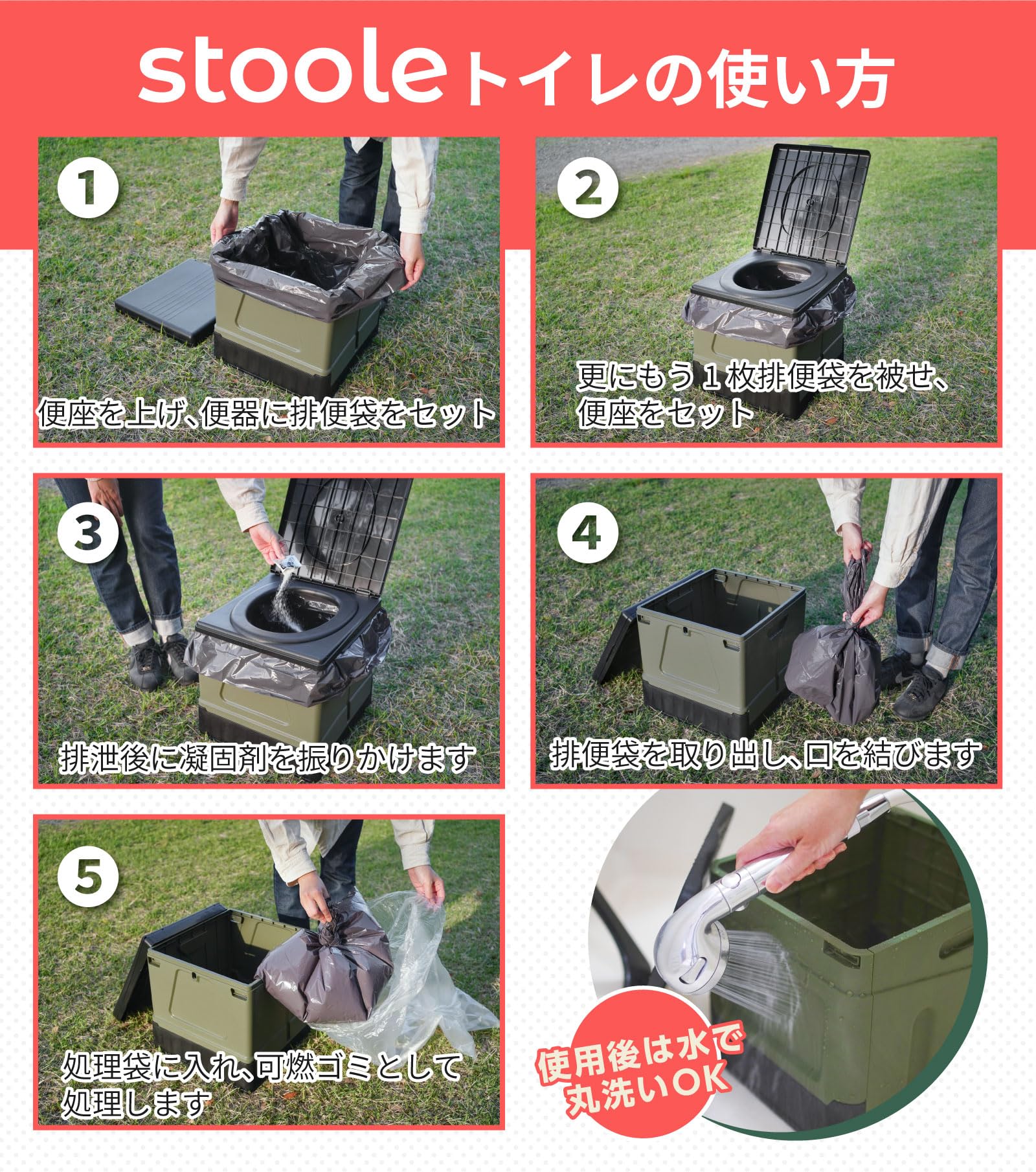 stooleトイレの使い方

1
便座を上げ、便器に排便袋をセット

2
更にもう１枚排便袋を被せ、便座をセット

3
排泄後に凝固剤を振りかけます

4
排便袋を取り出し、口を結びます

5
処理袋に入れ、可燃ゴミとして処理します

使用後は水で丸洗いOK