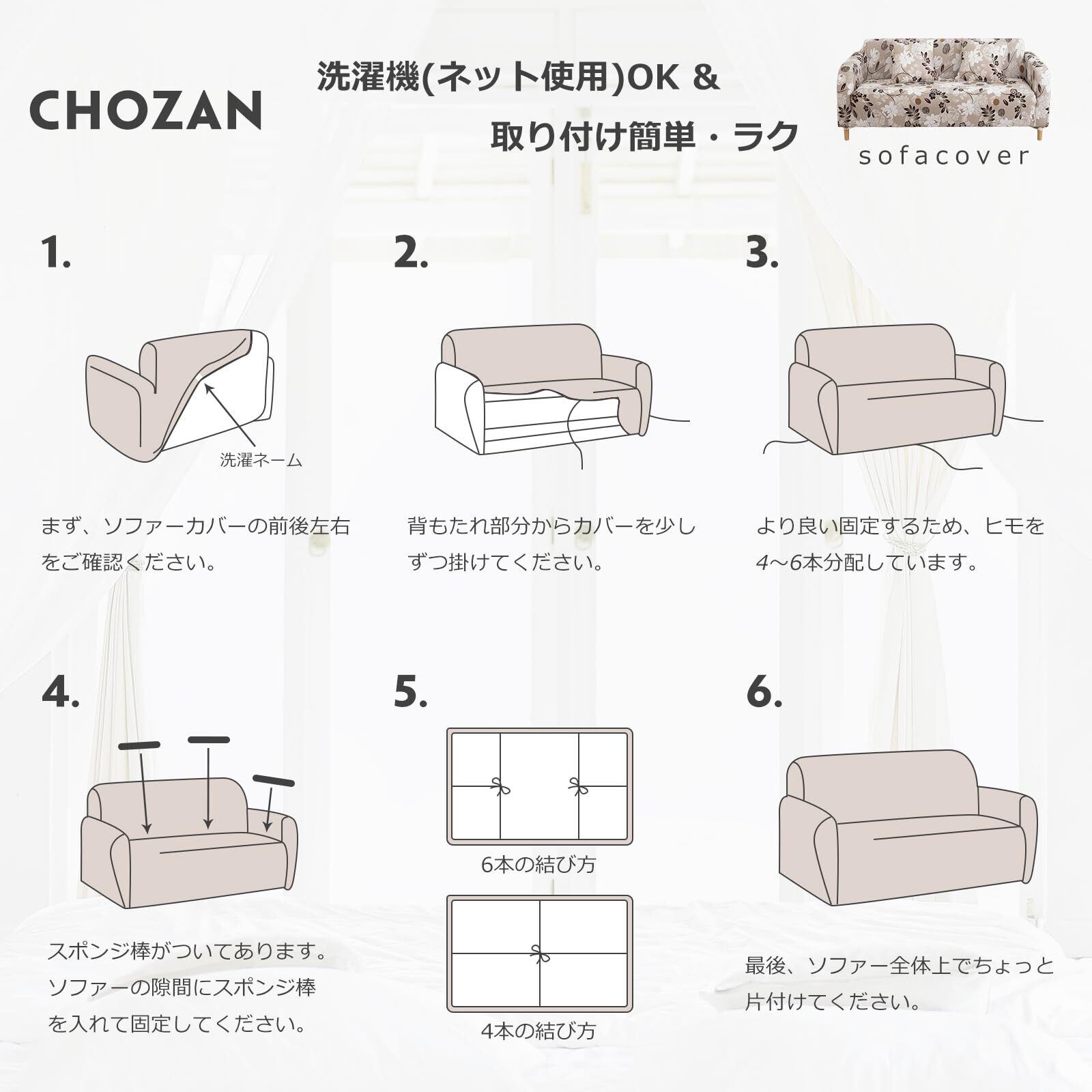 CHOZAN

洗濯機(ネット使用)OK &

取り付け簡単・ラク

sofacover

1.

洗濯ネーム

まず、ソファーカバーの前後左右をご確認ください。

2.

背もたれ部分からカバーを少しずつ掛けてください。

3.

より良い固定するため、ヒモを4～6本分配しています。

4.

スポンジ棒がついてあります。ソファーの隙間にスポンジ棒を入れて固定してください。

5.

6本の結び方

4本の結び方

6.

最後、ソファー全体上でちょっと片付けてください。