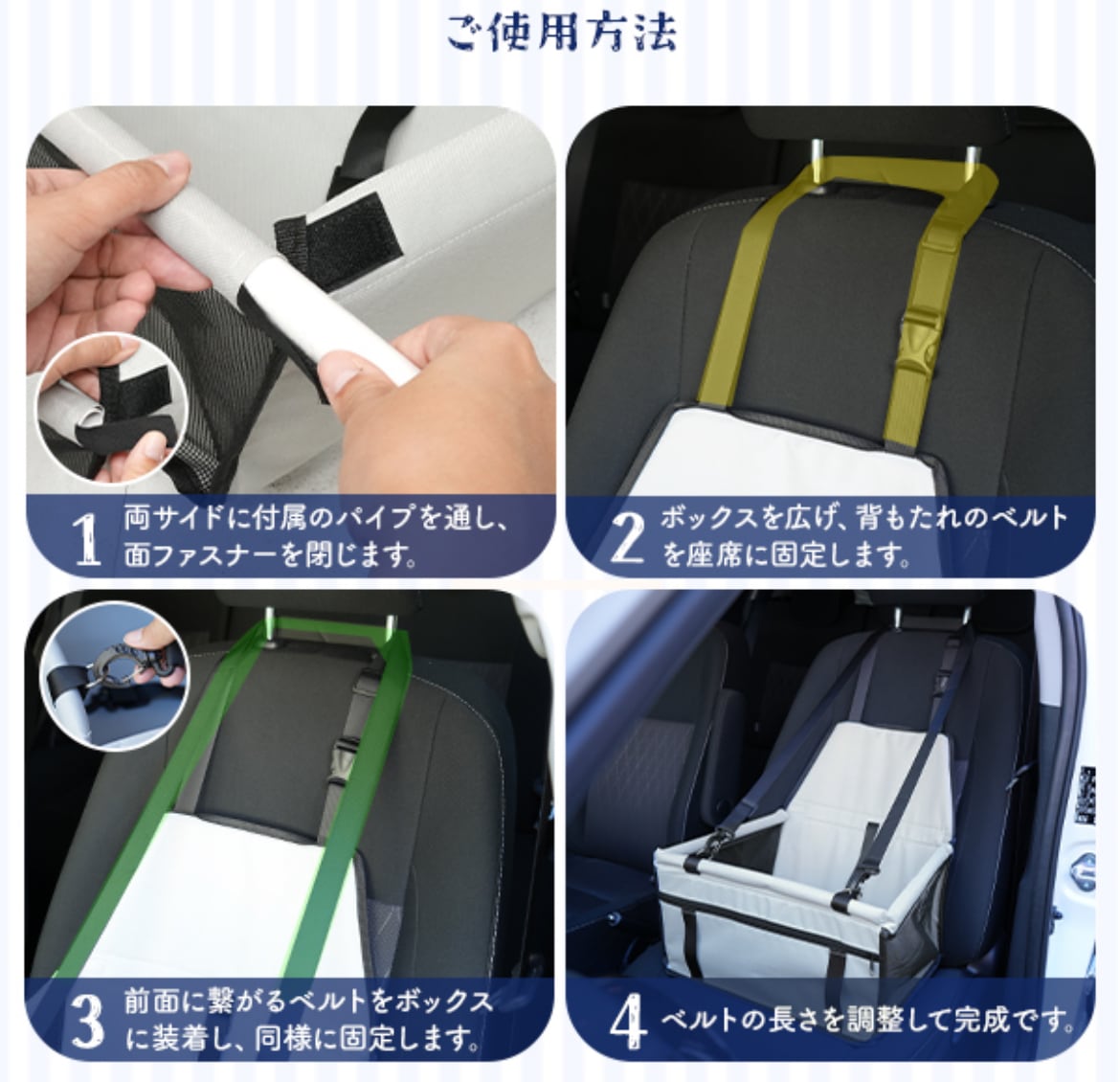 ご使用方法

1 両サイドに付属のパイプを通し、面ファスナーを閉じます。

2 ボックスを広げ、背もたれのベルトを座席に固定します。

3 前面に繋がるベルトをボックスに装着し、同様に固定します。

4 ベルトの長さを調整して完成です。