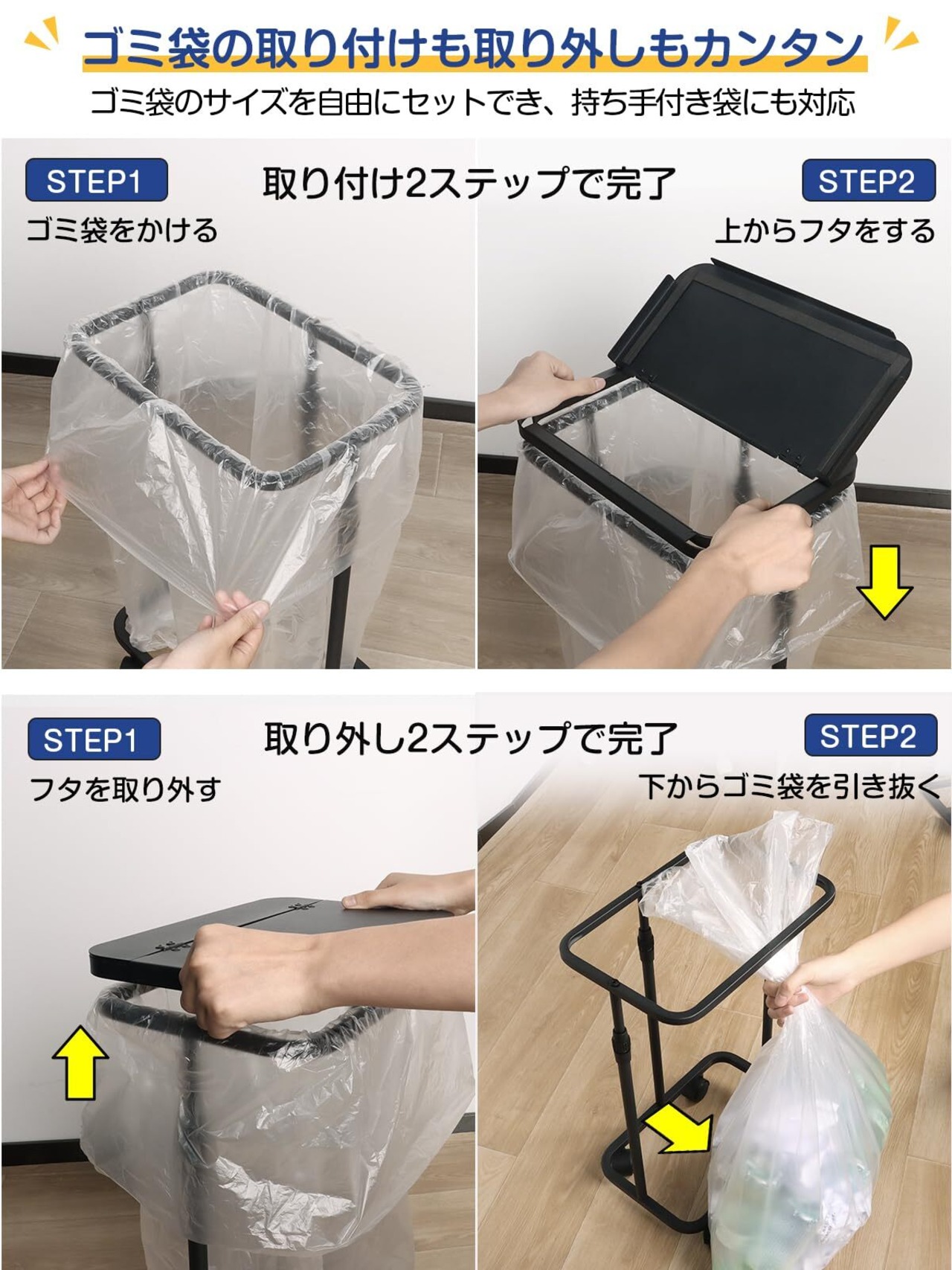 ゴミ袋の取り付けも取り外しもカンタン

ゴミ袋のサイズを自由にセットでき、持ち手付き袋にも対応

取り付け2ステップで完了

STEP1
ゴミ袋をかける

STEP2
上からフタをする

取り外し2ステップで完了

STEP1
フタを取り外す

STEP2
下からゴミ袋を引き抜く