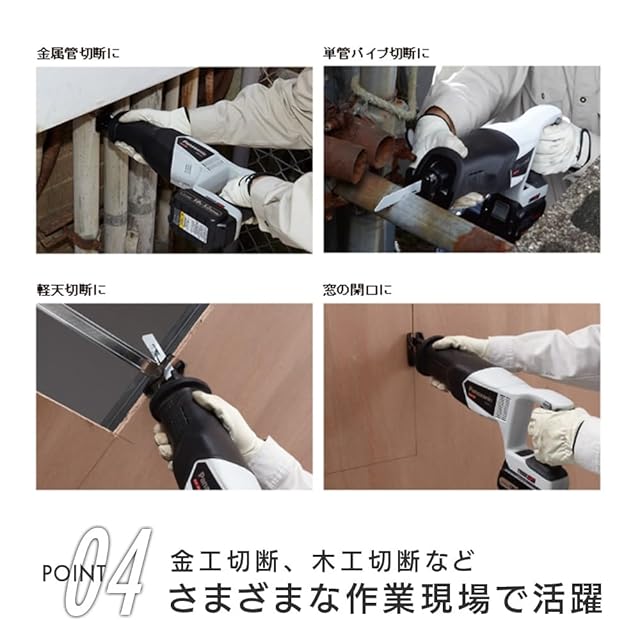 金属管切断に

単管パイプ切断に

軽天切断に

窓の開口に

POINT 04

金工切断、木工切断など
さまざまな作業現場で活躍