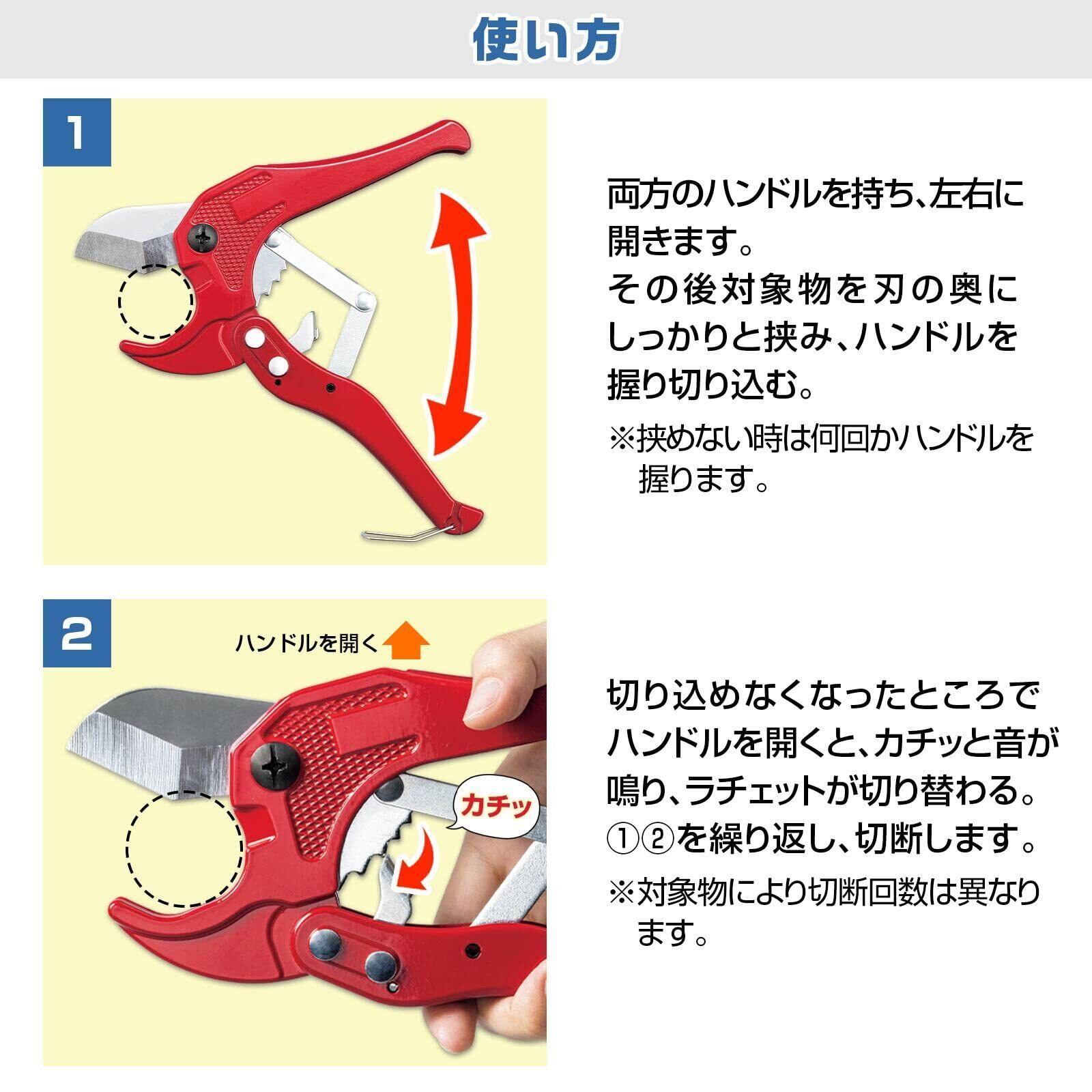 使い方

1

両方のハンドルを持ち、左右に開きます。
その後対象物を刃の奥にしっかりと挟み、ハンドルを握り切り込む。

※挟めない時は何回かハンドルを握ります。

2

ハンドルを開く

カチッ

切り込めなくなったところでハンドルを開くと、カチッと音が鳴り、ラチェットが切り替わる。
①②を繰り返し、切断します。

※対象物により切断回数は異なります。