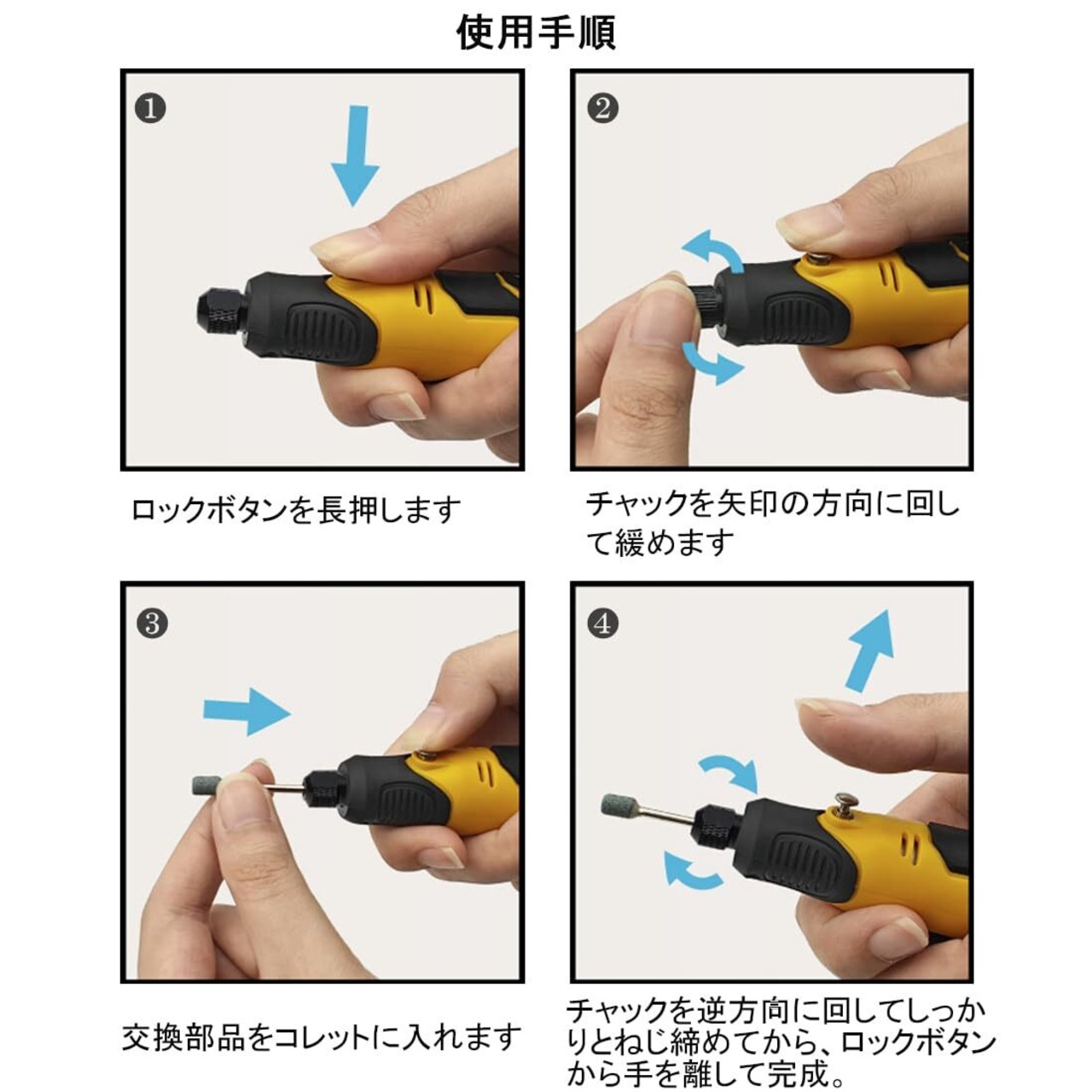 使用手順

❶

ロックボタンを長押します

❷

チャックを矢印の方向に回して緩めます

❸

交換部品をコレットに入れます

❹

チャックを逆方向に回してしっかりとねじ締めてから、ロックボタンから手を離して完成。