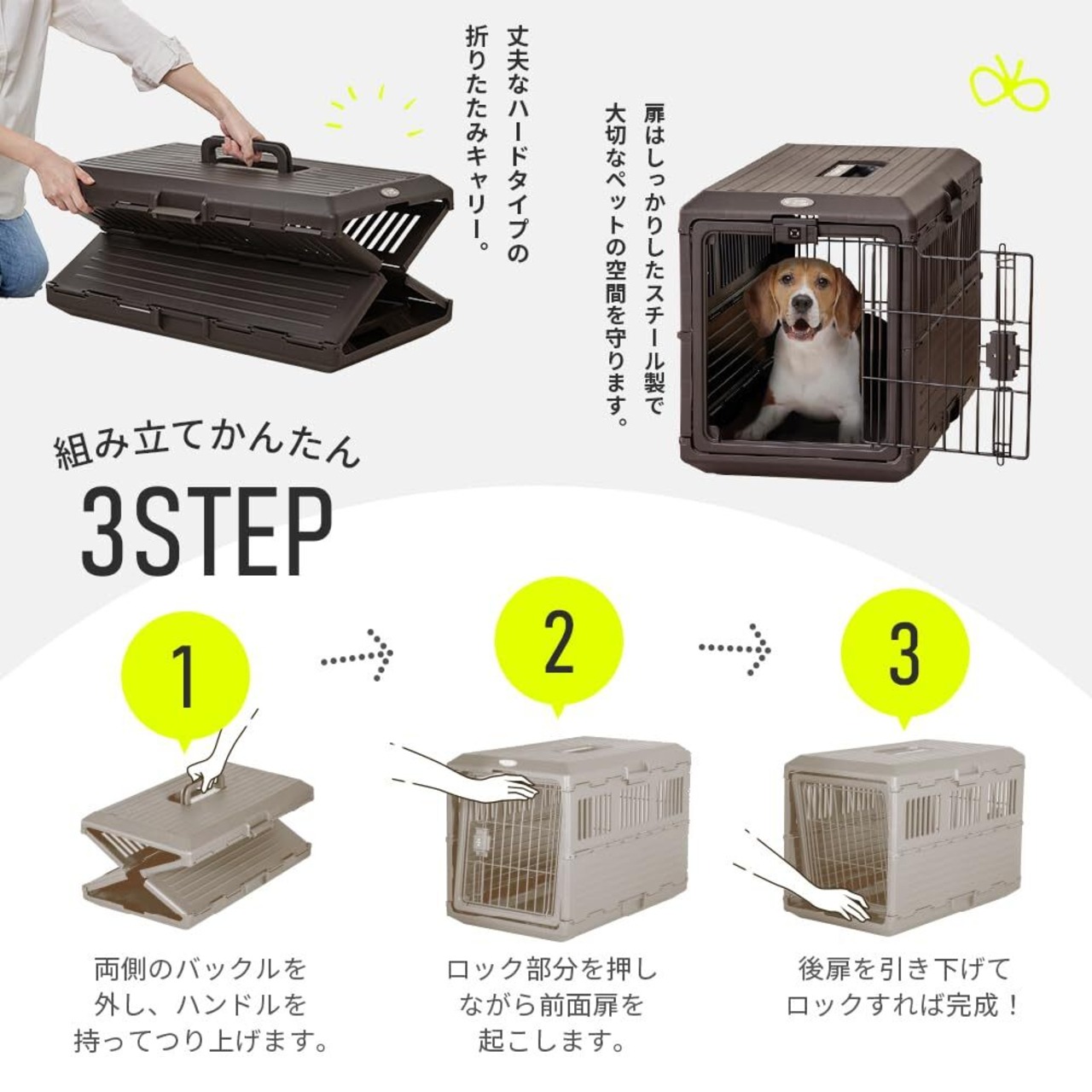 丈夫なハードタイプの折りたたみキャリー。

扉はしっかりしたスチール製で大切なペットの空間を守ります。

組み立てかんたん

3STEP

1

2

3

両側のバックルを外し、ハンドルを持ってつり上げます。

ロック部分を押しながら前面扉を起こします。

後扉を引き下げてロックすれば完成！