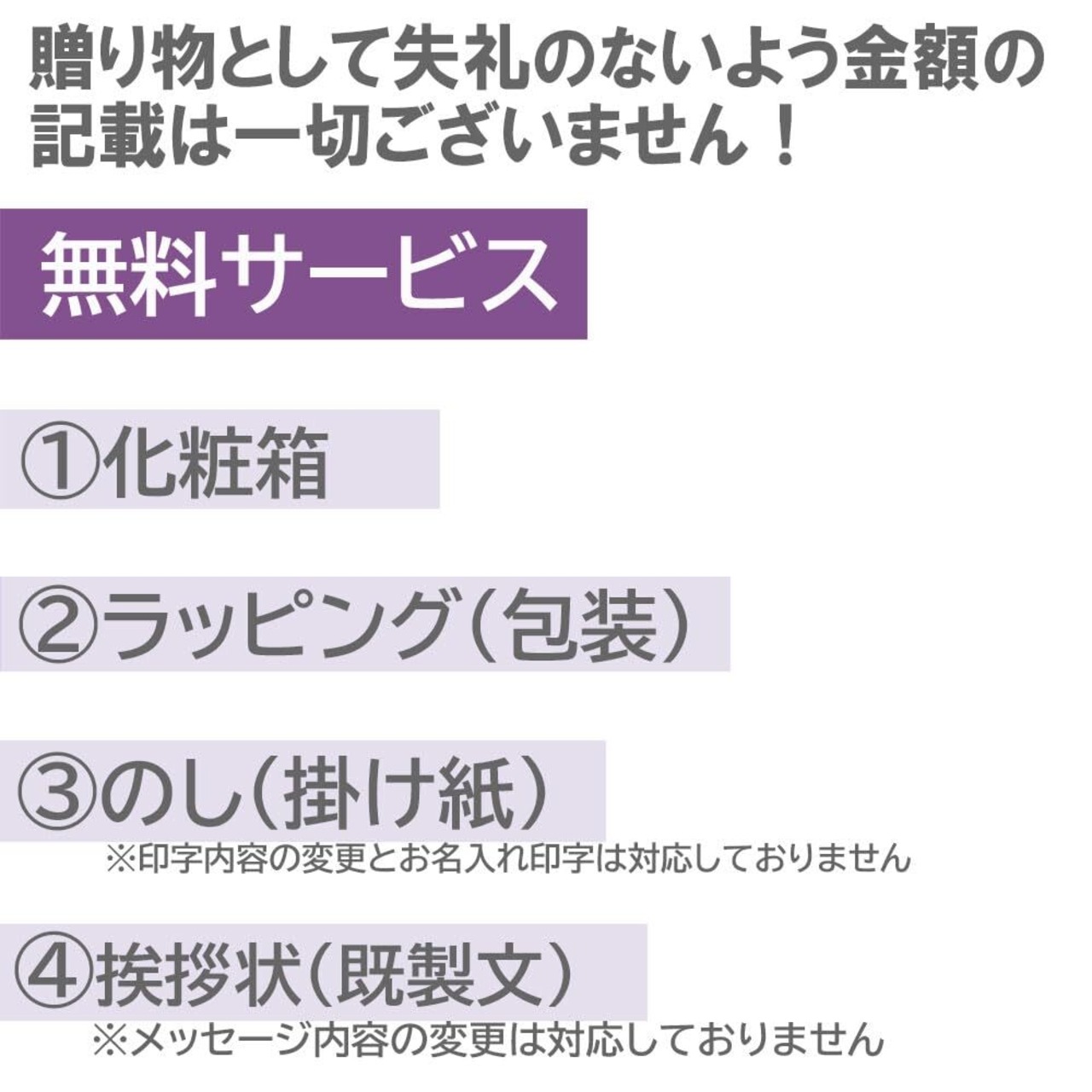 贈り物として失礼のないよう金額の記載は一切ございません！

無料サービス

①化粧箱

②ラッピング（包装）

③のし（掛け紙）
※印字内容の変更とお名入れ印字は対応しておりません

④挨拶状（既製文）
※メッセージ内容の変更は対応しておりません