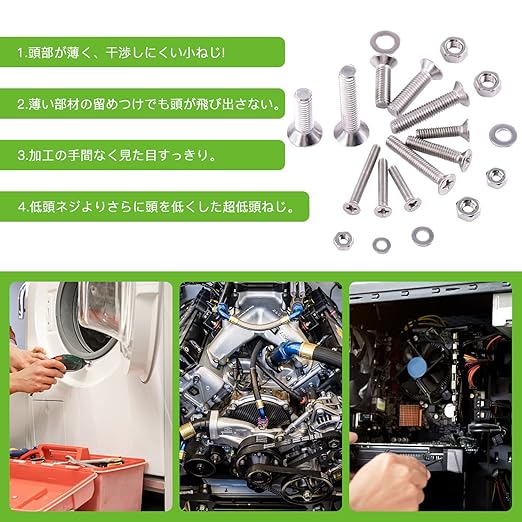 1.頭部が薄く、干渉しにくい小ねじ!

2.薄い部材の留めつけでも頭が飛び出さない。

3.加工の手間なく見た目すっきり。

4.低頭ネジよりさらに頭を低くした超低頭ねじ。