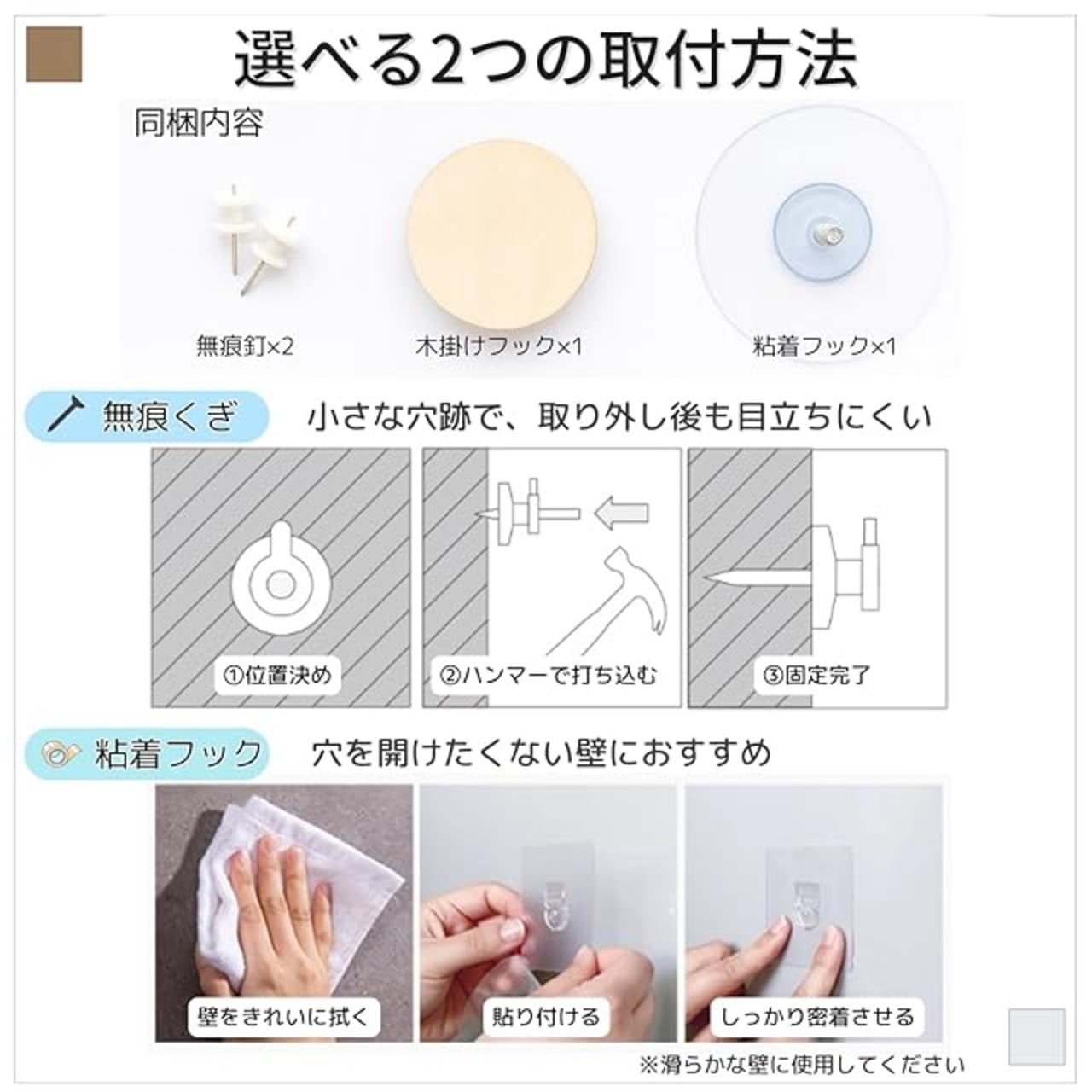 選べる2つの取付方法

同梱内容

無痕釘×2

木掛けフック×1

粘着フック×1

無痕くぎ　小さな穴跡で、取り外し後も目立ちにくい

①位置決め

②ハンマーで打ち込む

③固定完了

粘着フック　穴を開けたくない壁におすすめ

壁をきれいに拭く

貼り付ける

しっかり密着させる

※滑らかな壁に使用してください