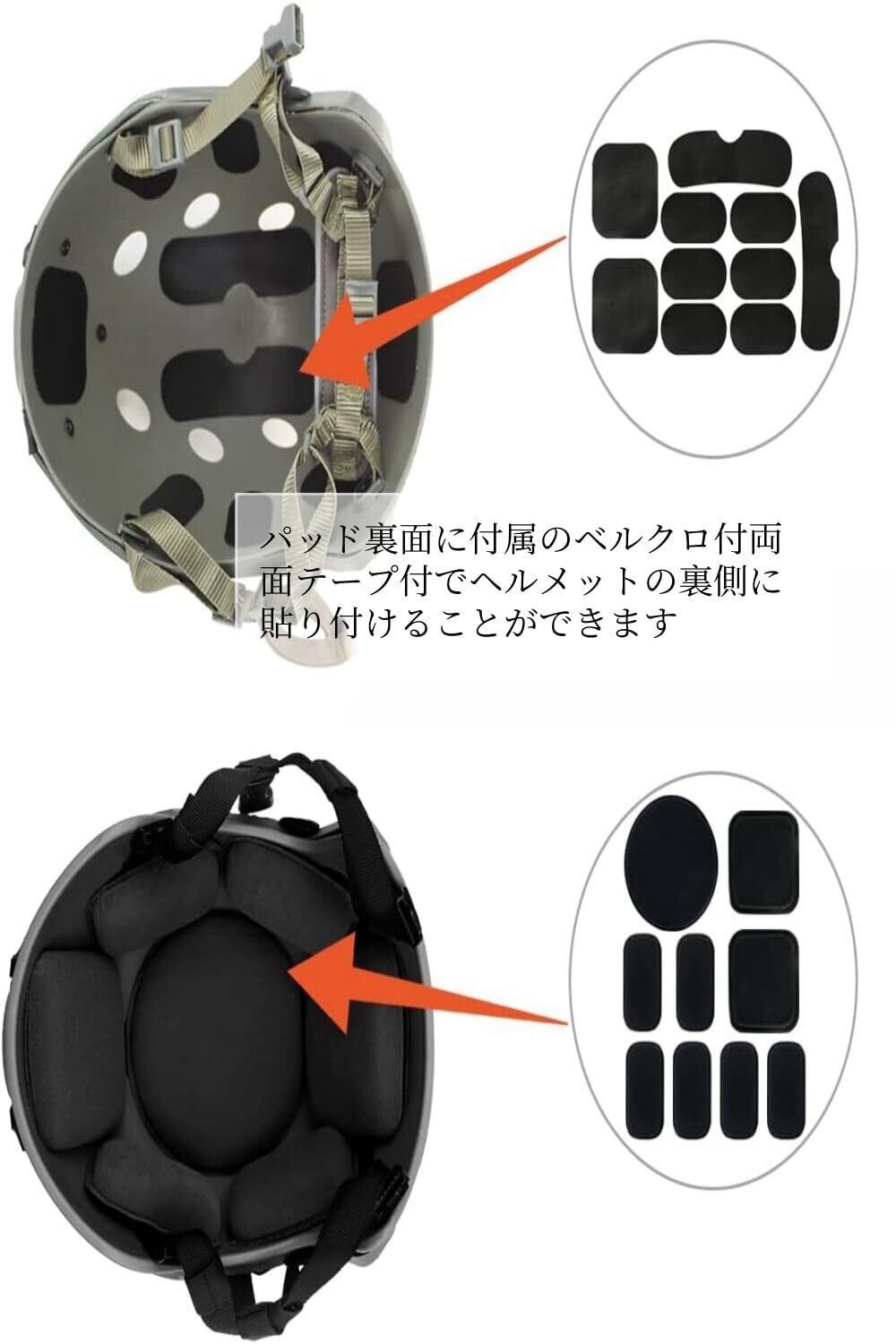 パッド裏面に付属のベルクロ付両面テープ付でヘルメットの裏側に貼り付けることができます