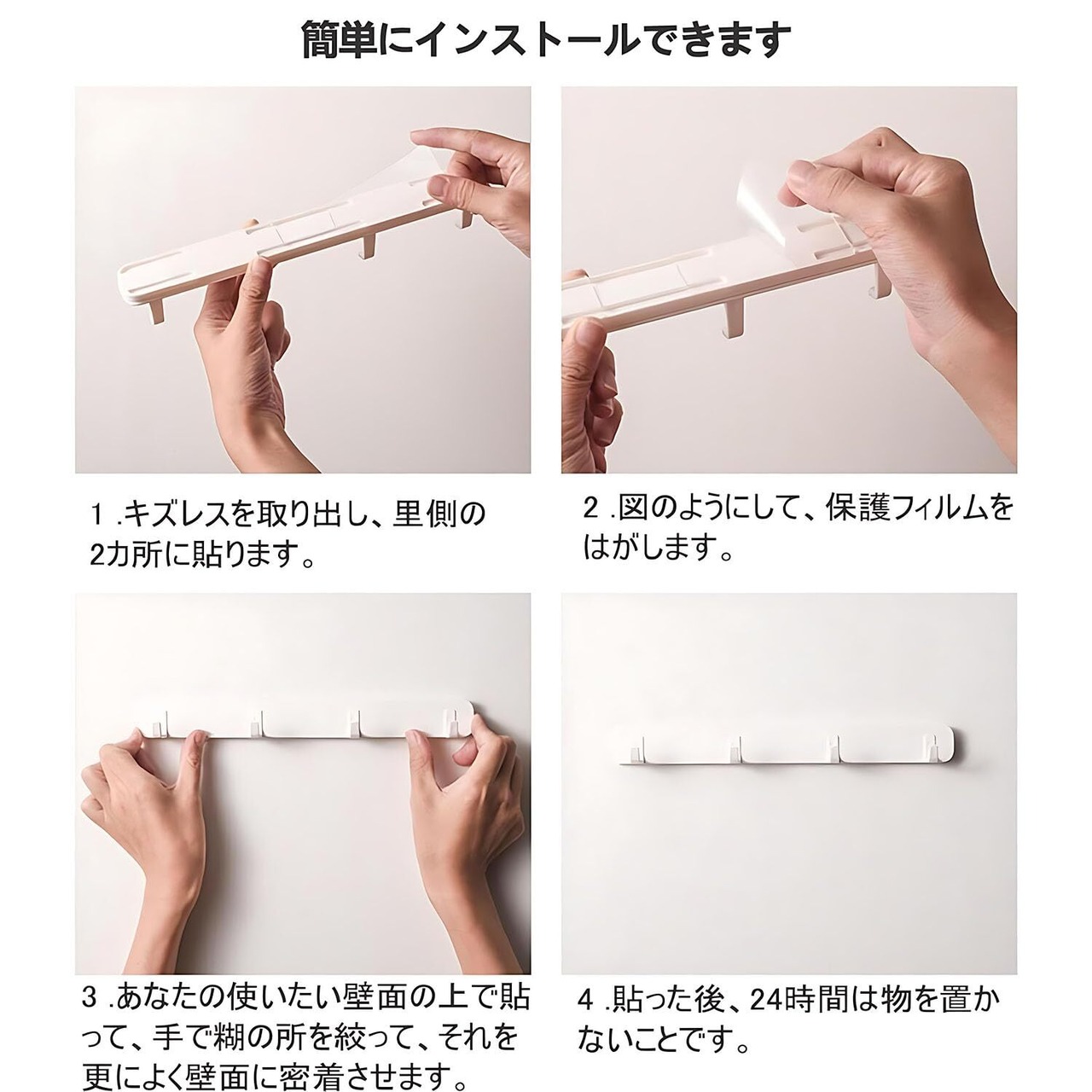 簡単にインストールできます

1 .キズレスを取り出し、里側の2カ所に貼ります。

2 .図のようにして、保護フィルムをはがします。

3 .あなたの使いたい壁面の上で貼って、手で糊の所を絞って、それを更によく壁面に密着させます。

4 .貼った後、24時間は物を置かないことです。