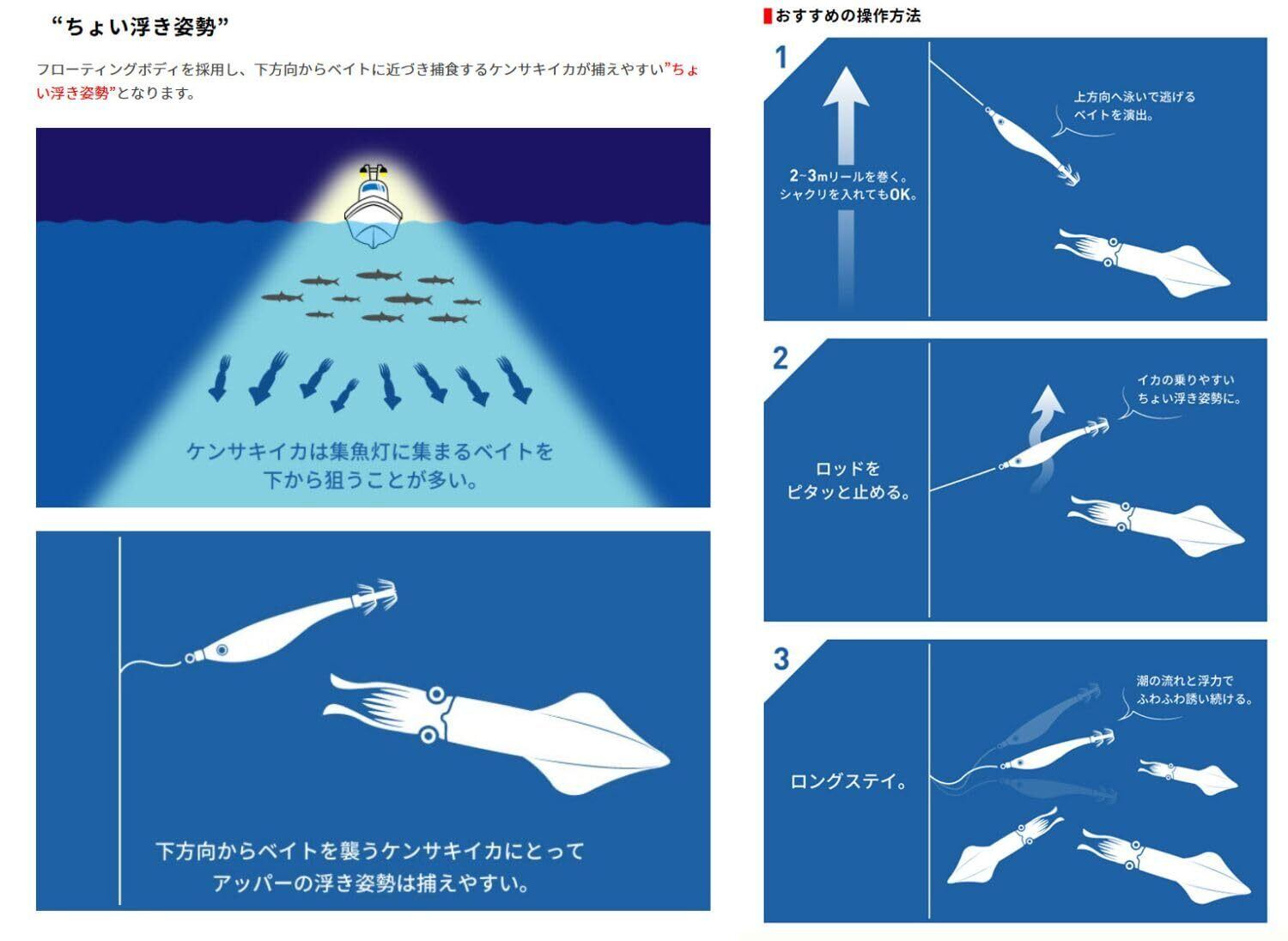 “ちょい浮き姿勢”

フローティングボディを採用し、下方向からベイトに近づき捕食するケンサキイカが捕えやすい”ちょい浮き姿勢”となります。

ケンサキイカは集魚灯に集まるベイトを下から狙うことが多い。

下方向からベイトを襲うケンサキイカにとってアッパーの浮き姿勢は捕えやすい。

おすすめの操作方法

1

2~3mリールを巻く。シャクリを入れてもOK。

上方向へ泳いで逃げるベイトを演出。

2

ロッドをピタッと止める。

イカの乗りやすいちょい浮き姿勢に。

3

ロングステイ。

潮の流れと浮力でふわふわ誘い続ける。