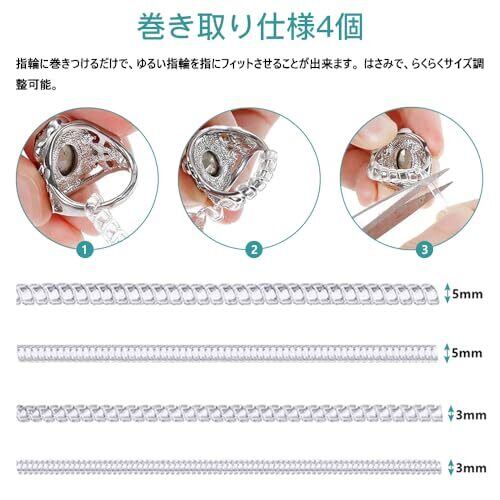 巻き取り仕様4個

指輪に巻きつけるだけで、ゆるい指輪を指にフィットさせることが出来ます。はさみで、らくらくサイズ調整可能。

1

2

3

5mm

5mm

3mm

3mm