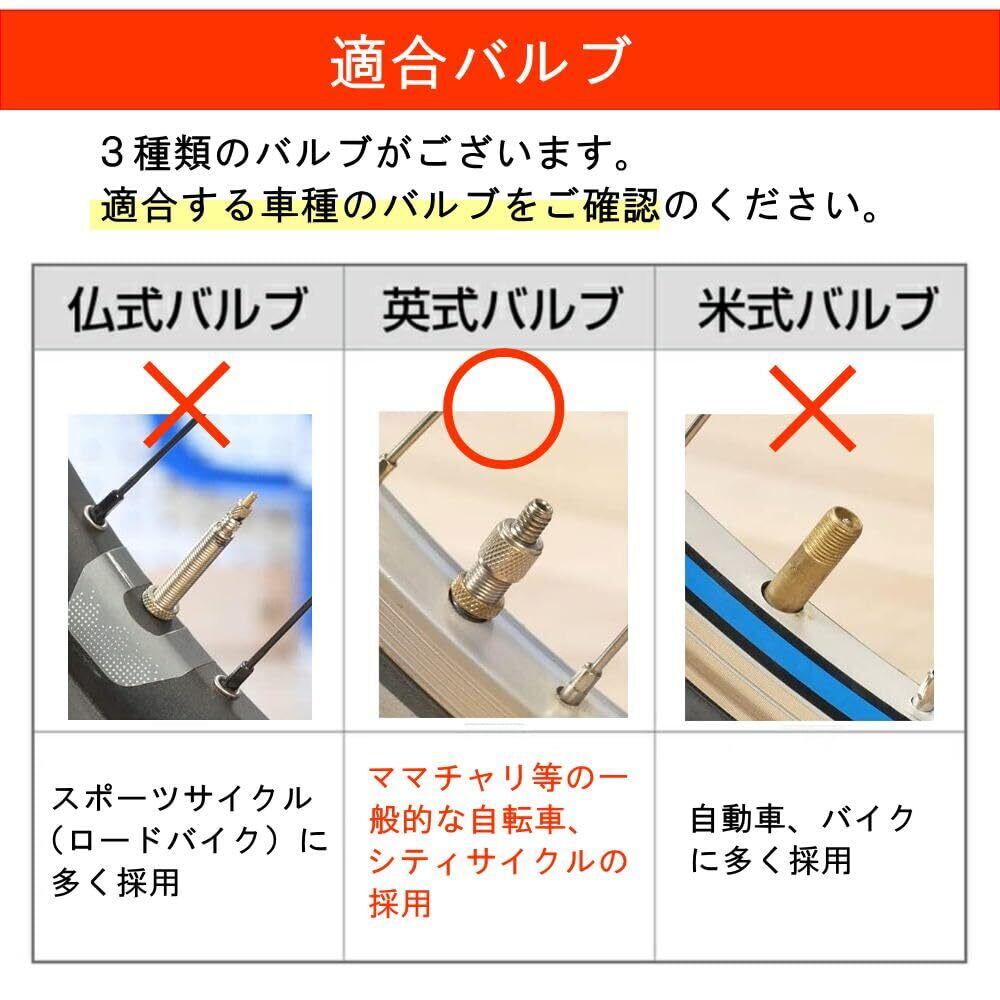 適合バルブ

３種類のバルブがございます。
適合する車種のバルブをご確認のください。

| 仏式バルブ | 英式バルブ | 米式バルブ |
|---|---|---|
| × | ○ | × |
| スポーツサイクル（ロードバイク）に多く採用 | ママチャリ等の一般的な自転車、シティサイクルの採用 | 自動車、バイクに多く採用 |