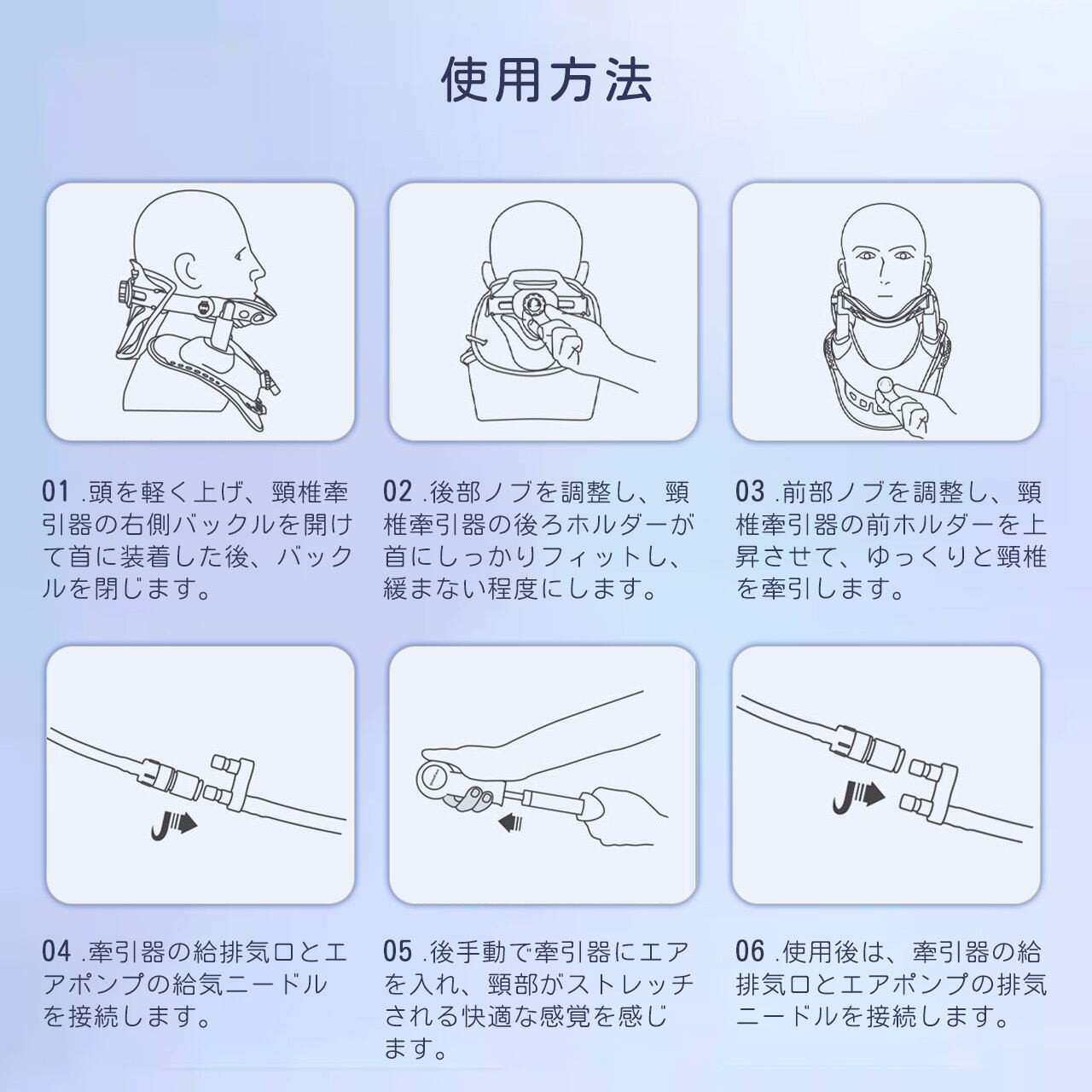 使用方法

01 .頭を軽く上げ、頸椎牽引器の右側バックルを開けて首に装着した後、バックルを閉じます。

02 .後部ノブを調整し、頸椎牽引器の後ろホルダーが首にしっかりフィットし、緩まない程度にします。

03 .前部ノブを調整し、頸椎牽引器の前ホルダーを上昇させて、ゆっくりと頸椎を牽引します。

04 .牽引器の給排気口とエアポンプの給気ニードルを接続します。

05 .後手動で牽引器にエアを入れ、頸部がストレッチされる快適な感覚を感じます。

06 .使用後は、牽引器の給排気口とエアポンプの排気ニードルを接続します。