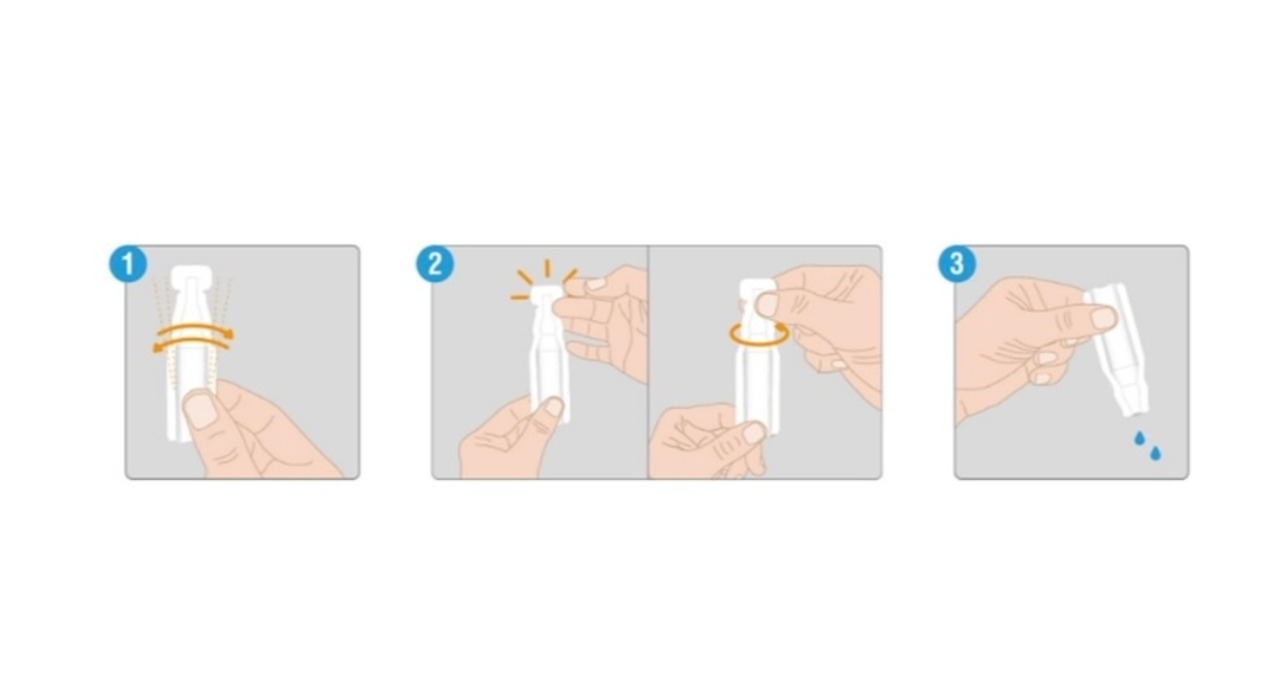 1

2

3