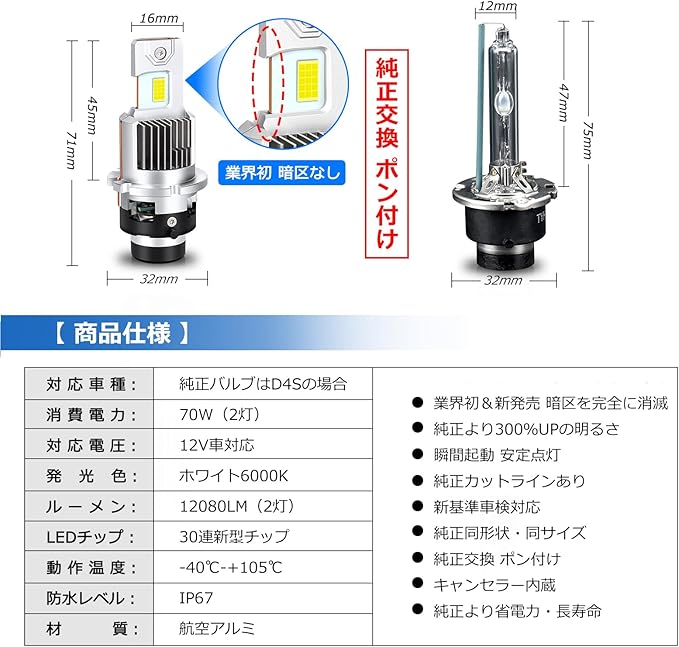 16mm

45mm

71mm

32mm

業界初 暗区なし

純正交換 ポン付け

12mm

47mm

75mm

32mm

【 商品仕様 】

| 対応車種： | 純正バルブはD4Sの場合 |
|---|---|
| 消費電力： | 70W（2灯） |
| 対応電圧： | 12V車対応 |
| 発光色： | ホワイト6000K |
| ルーメン： | 12080LM（2灯） |
| LEDチップ： | 30連新型チップ |
| 動作温度： | -40℃-+105℃ |
| 防水レベル： | IP67 |
| 材質： | 航空アルミ |

● 業界初＆新発売 暗区を完全に消滅
● 純正より300%UPの明るさ
● 瞬間起動 安定点灯
● 純正カットラインあり
● 新基準車検対応
● 純正同形状・同サイズ
● 純正交換 ポン付け
● キャンセラー内蔵
● 純正より省電力・長寿命