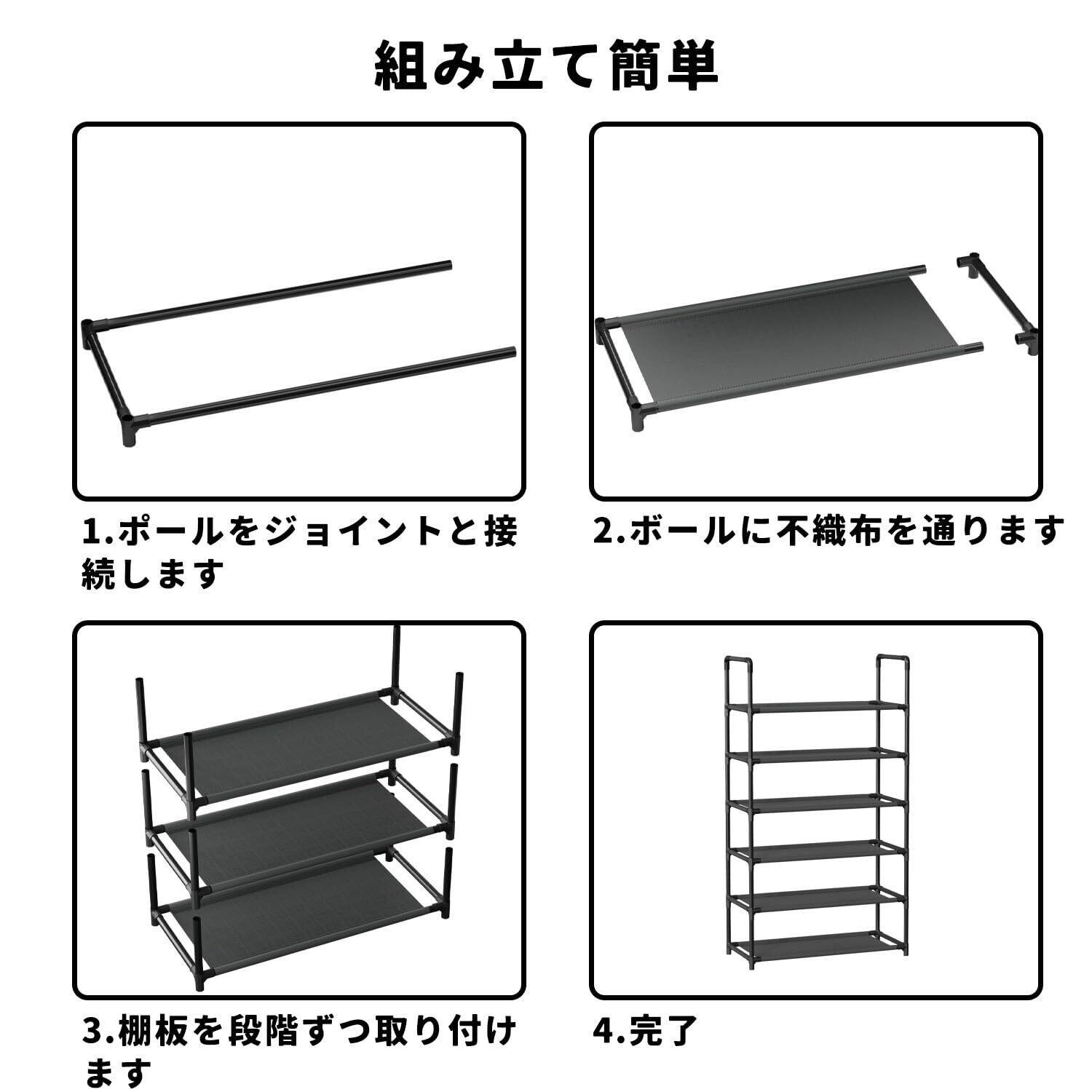 組み立て簡単

1.ポールをジョイントと接続します

2.ボールに不織布を通ります

3.棚板を段階ずつ取り付けます

4.完了