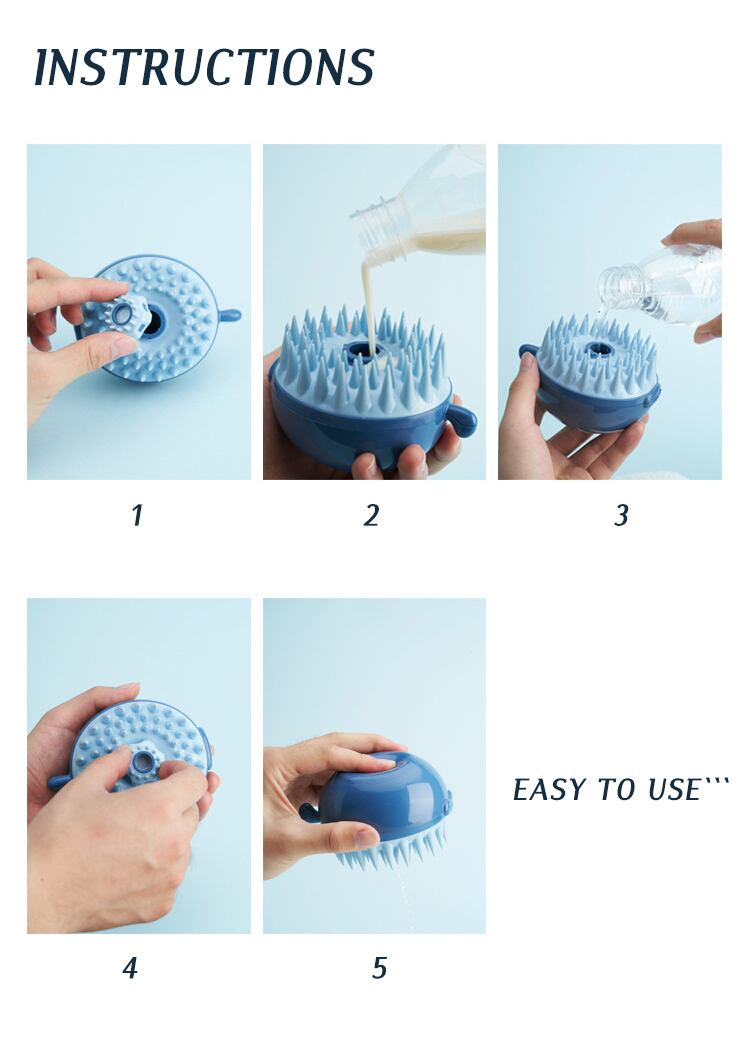 INSTRUCTIONS

1

2

3

4

5

EASY TO USE```