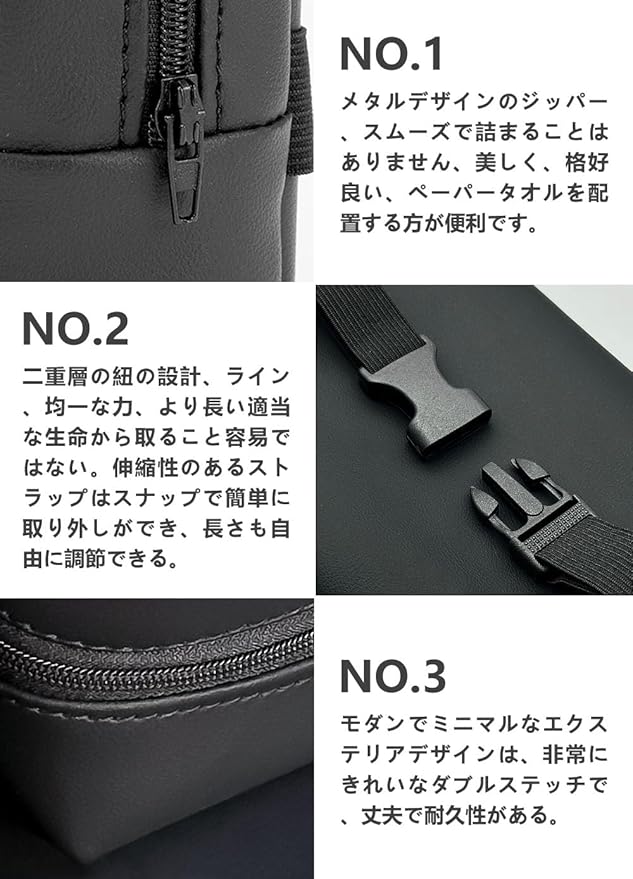 NO.1

メタルデザインのジッパー、スムーズで詰まることはありません、美しく、格好良い、ペーパータオルを配置する方が便利です。

NO.2

二重層の紐の設計、ライン、均一な力、より長い適当な生命から取ること容易ではない。伸縮性のあるストラップはスナップで簡単に取り外しができ、長さも自由に調節できる。

NO.3

モダンでミニマルなエクステリアデザインは、非常にきれいなダブルステッチで、丈夫で耐久性がある。