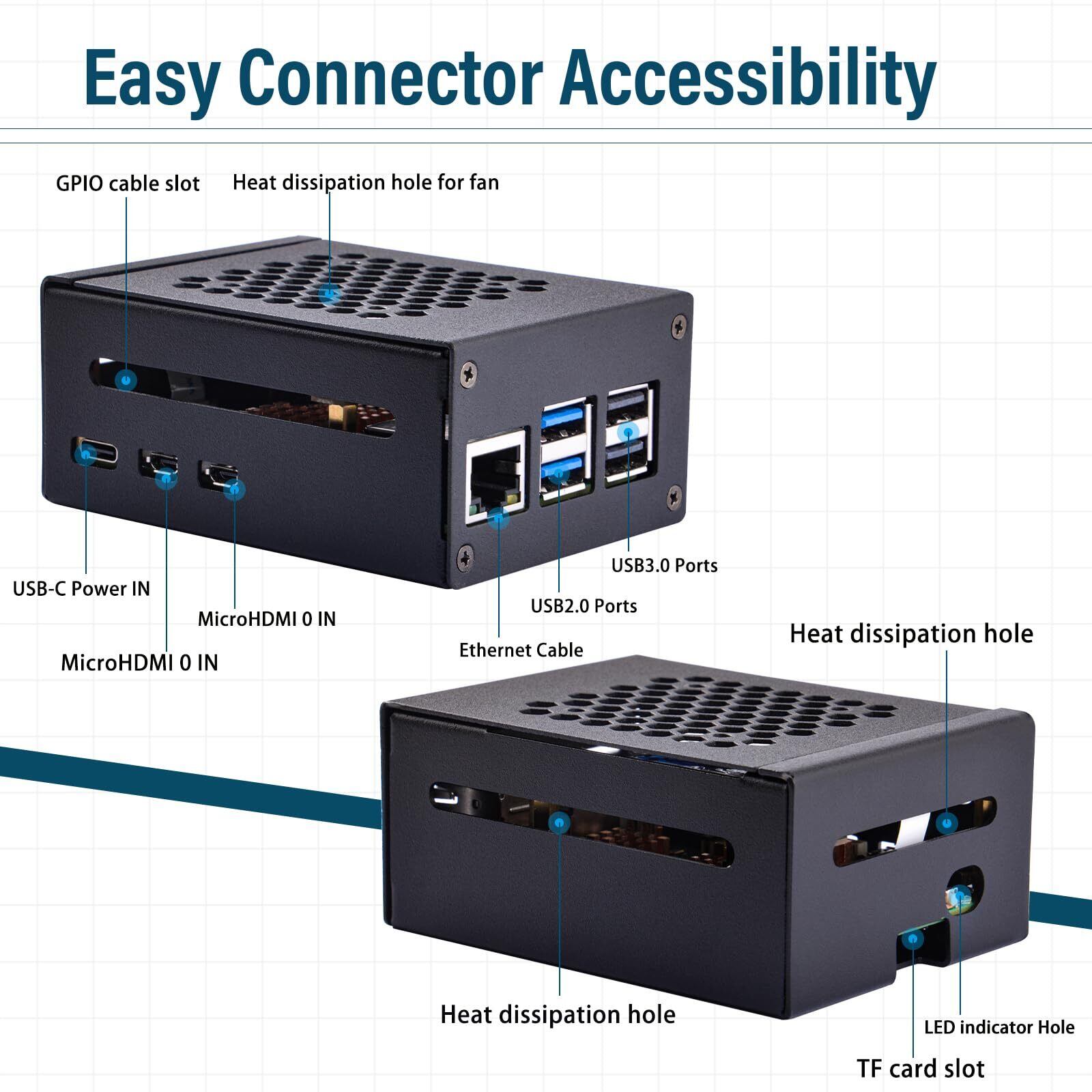 Easy Connector Accessibility

GPIO cable slot

Heat dissipation hole for fan

USB-C Power IN

MicroHDMI 0 IN

MicroHDMI 0 IN

Ethernet Cable

USB2.0 Ports

USB3.0 Ports

Heat dissipation hole

Heat dissipation hole

LED indicator Hole

TF card slot