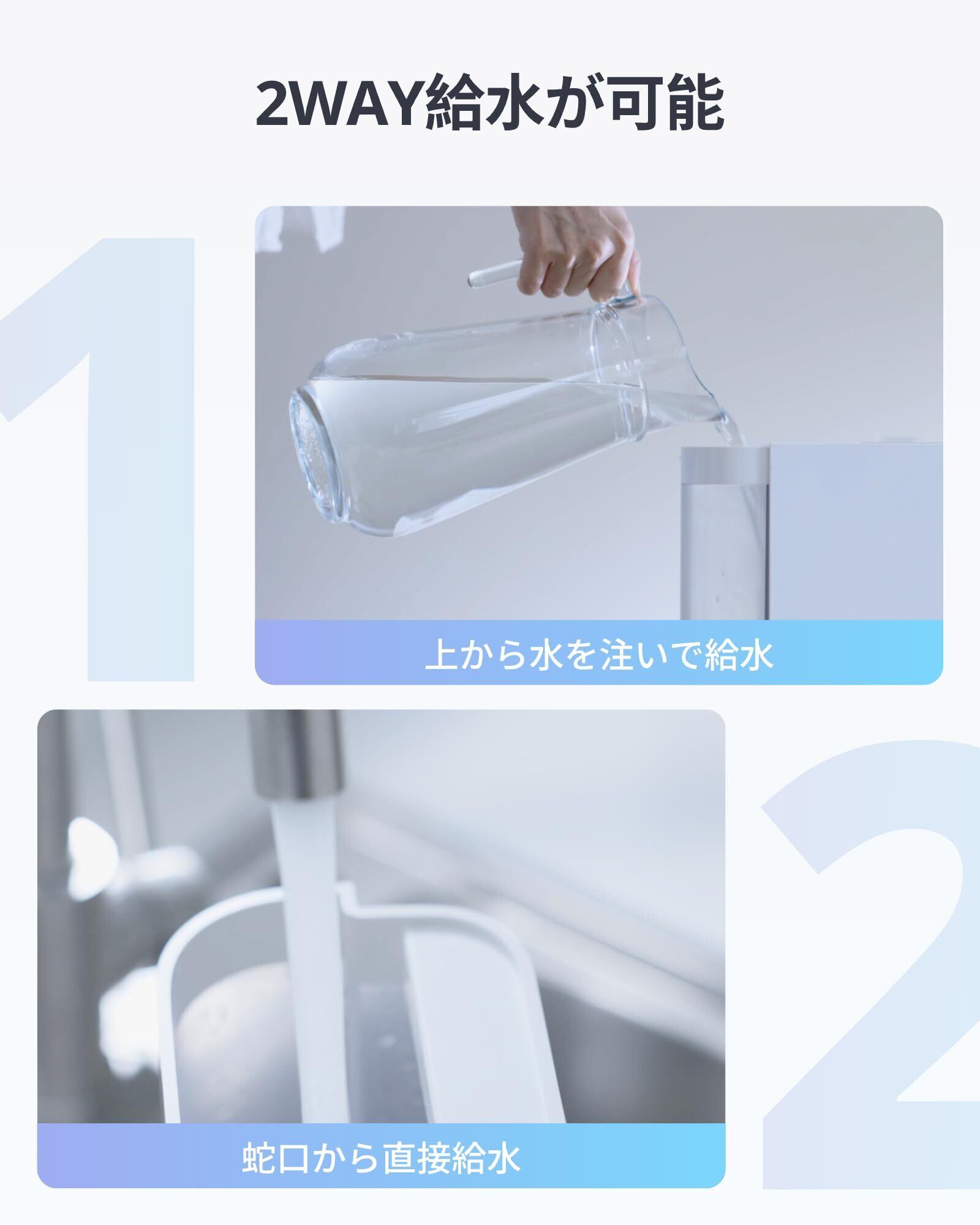 2WAY給水が可能

1

上から水を注いで給水

蛇口から直接給水

2