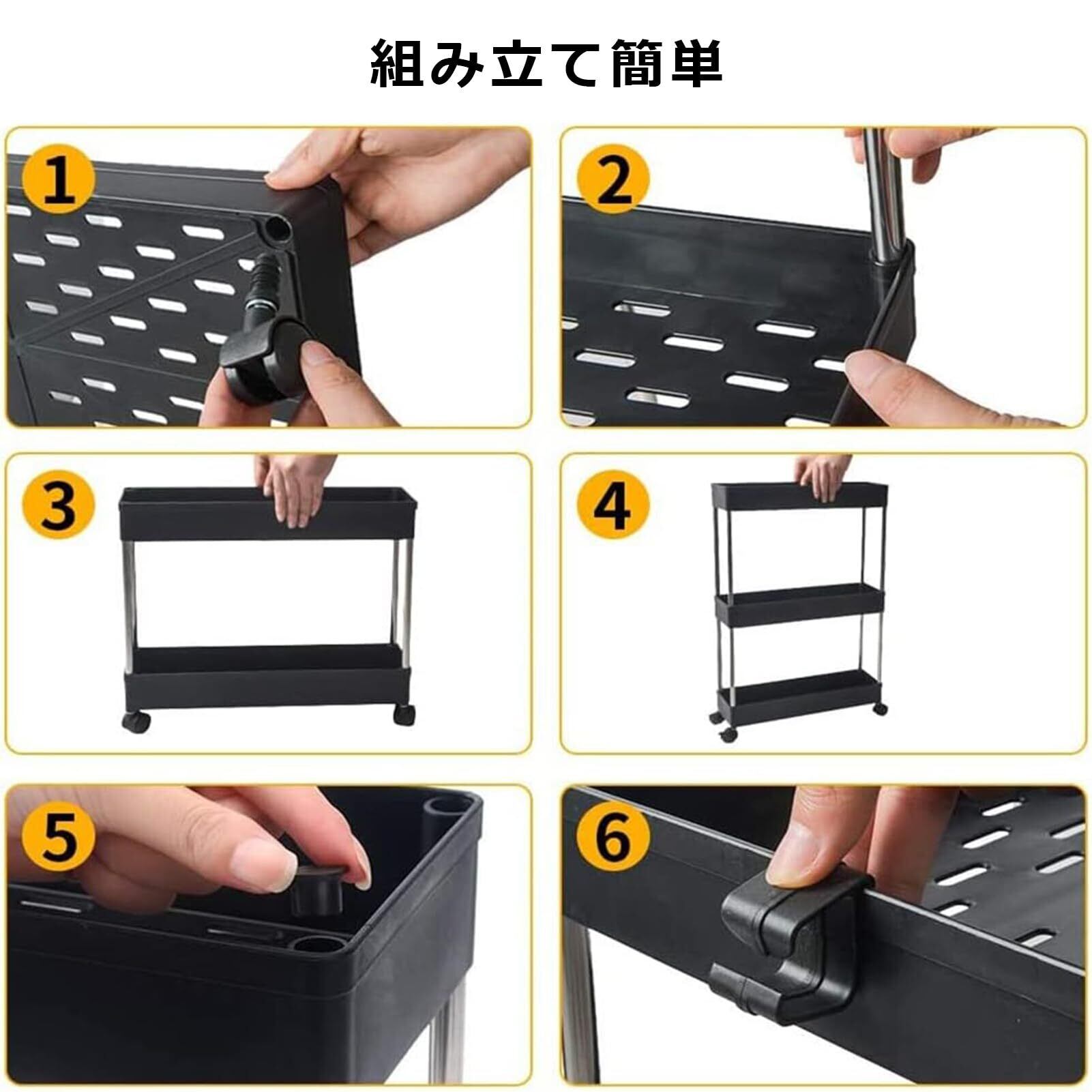 組み立て簡単

1

2

3

4

5

6