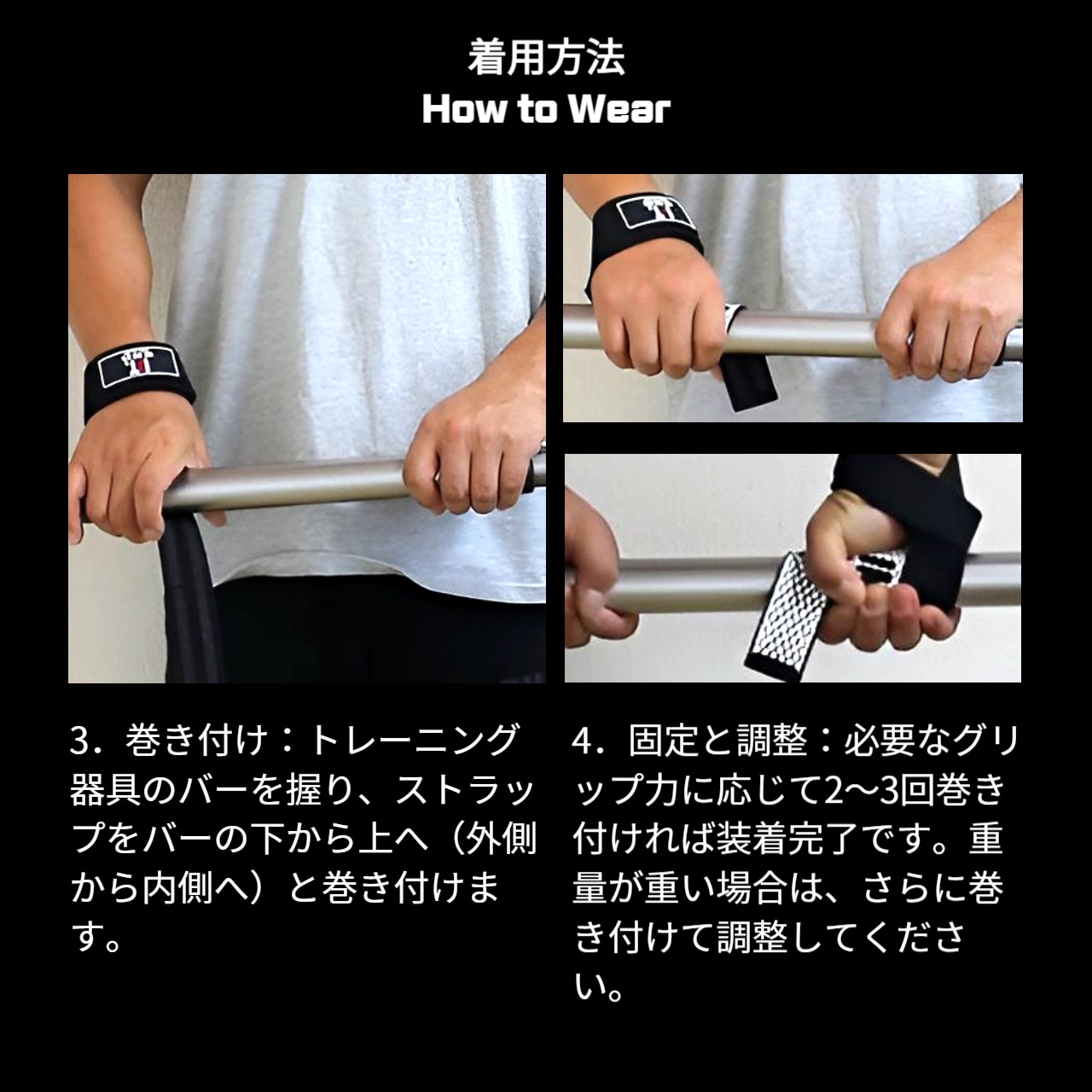 着用方法
How to Wear

3．巻き付け：トレーニング器具のバーを握り、ストラップをバーの下から上へ（外側から内側へ）と巻き付けます。

4．固定と調整：必要なグリップ力に応じて2〜3回巻き付ければ装着完了です。重量が重い場合は、さらに巻き付けて調整してください。