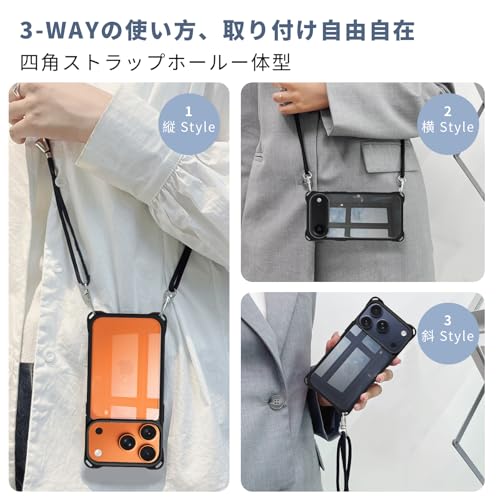 3-WAYの使い方、取り付け自由自在

四角ストラップホール一体型

1
縦 Style

2
横 Style

3
斜 Style