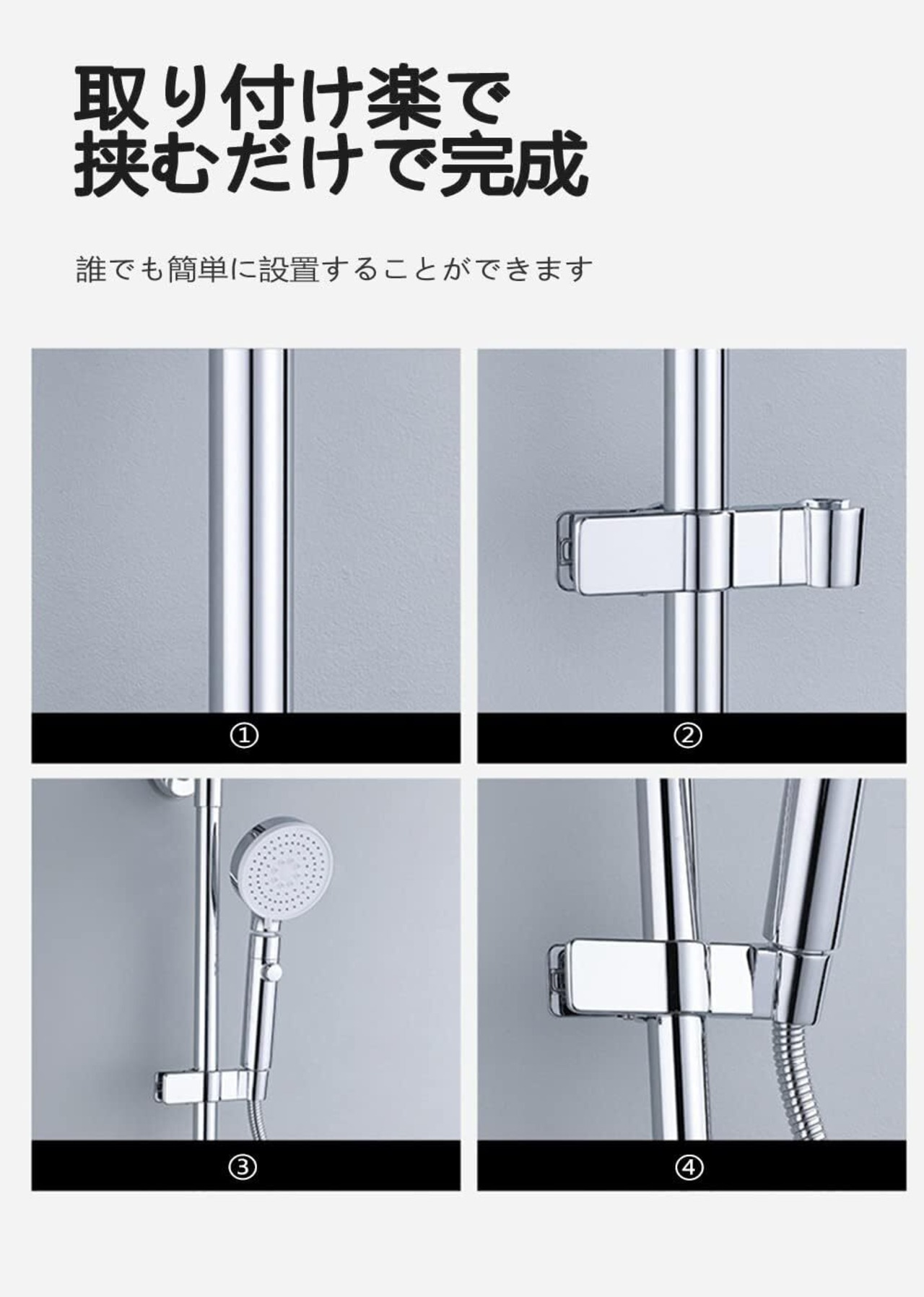 取り付け楽で
挟むだけで完成

誰でも簡単に設置することができます

①

②

③

④