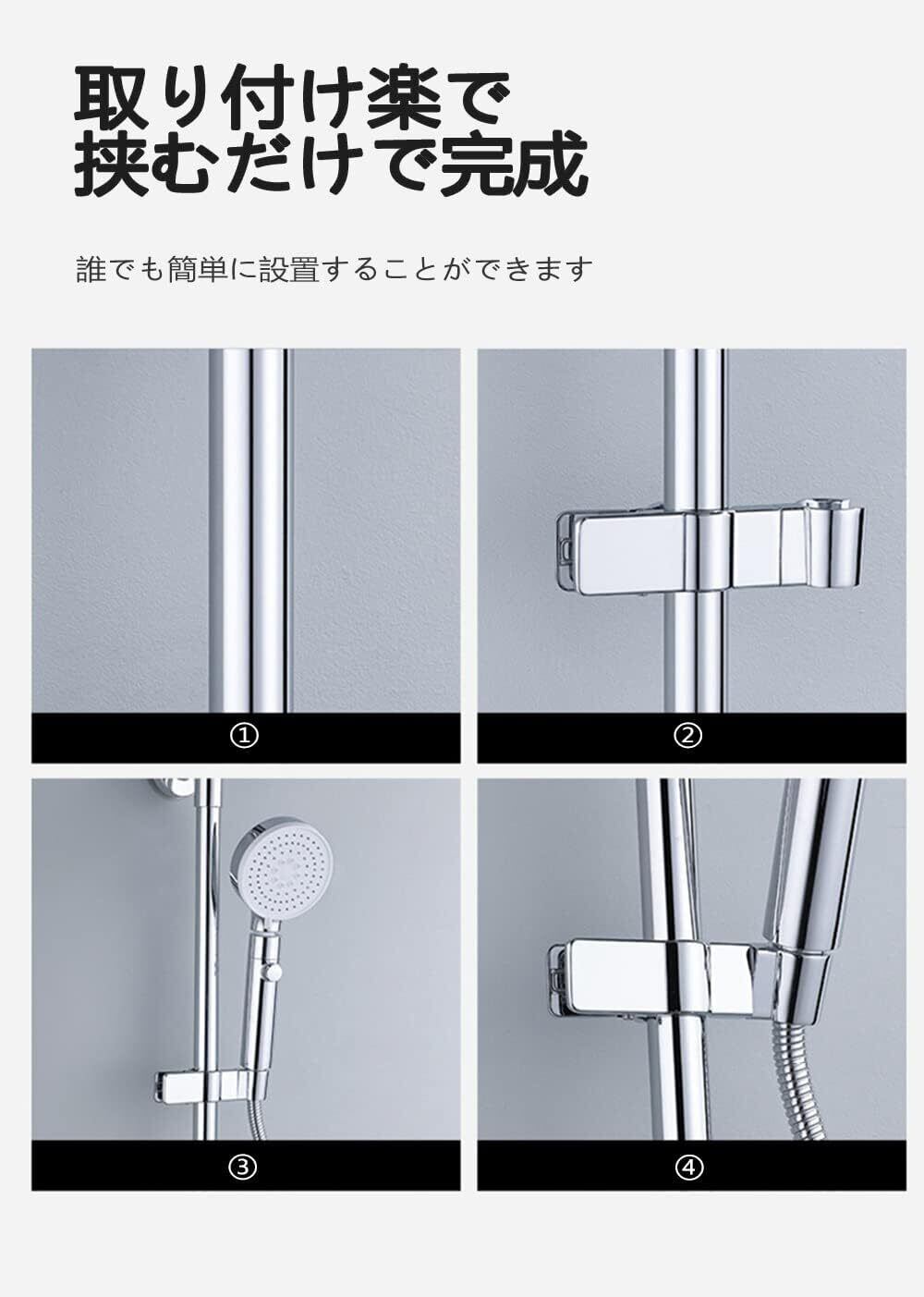 取り付け楽で
挟むだけで完成

誰でも簡単に設置することができます

①

②

③

④