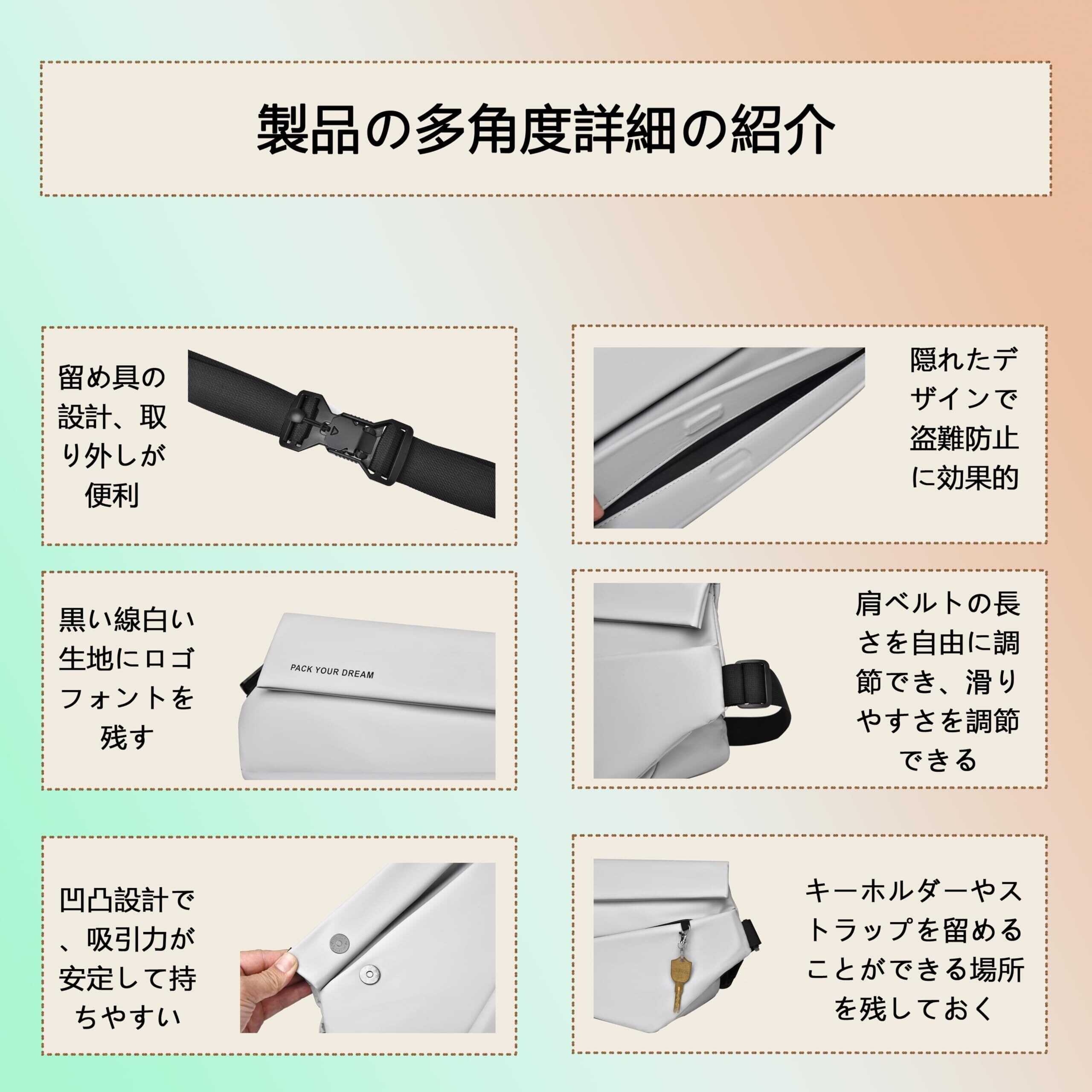 製品の多角度詳細の紹介

留め具の設計、取り外しが便利

隠れたデザインで盗難防止に効果的

黒い線白い生地にロゴフォントを残す

PACK YOUR DREAM

肩ベルトの長さを自由に調節でき、滑りやすさを調節できる

凹凸設計で、吸引力が安定して持ちやすい

キーホルダーやストラップを留めることができる場所を残しておく