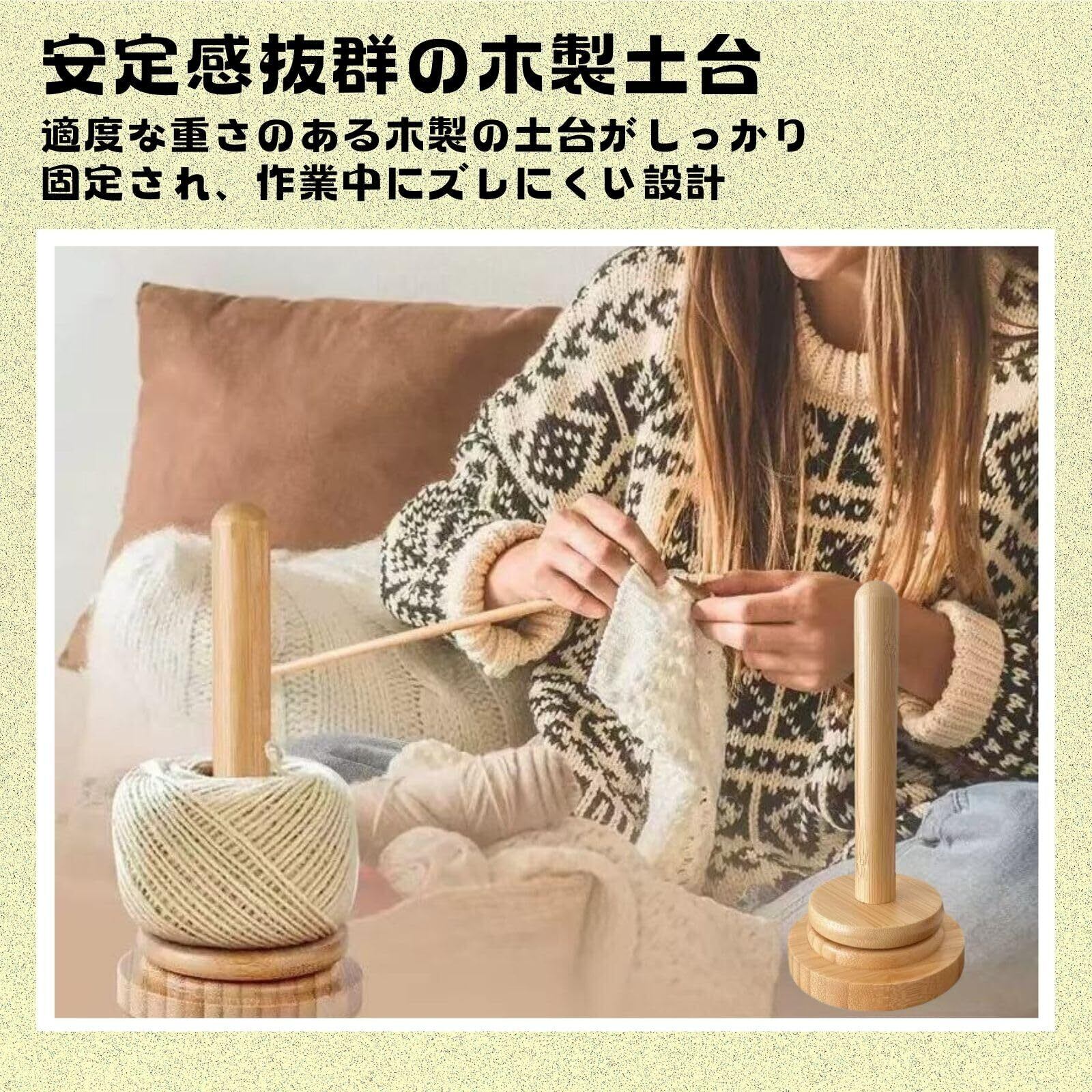 安定感抜群の木製土台

適度な重さのある木製の土台がしっかり固定され、作業中にズレにくい設計